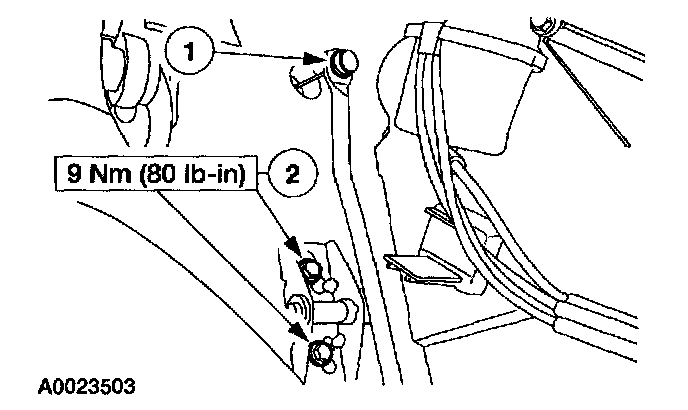 1

9 Nm (80 lb-in)

2

A0023503