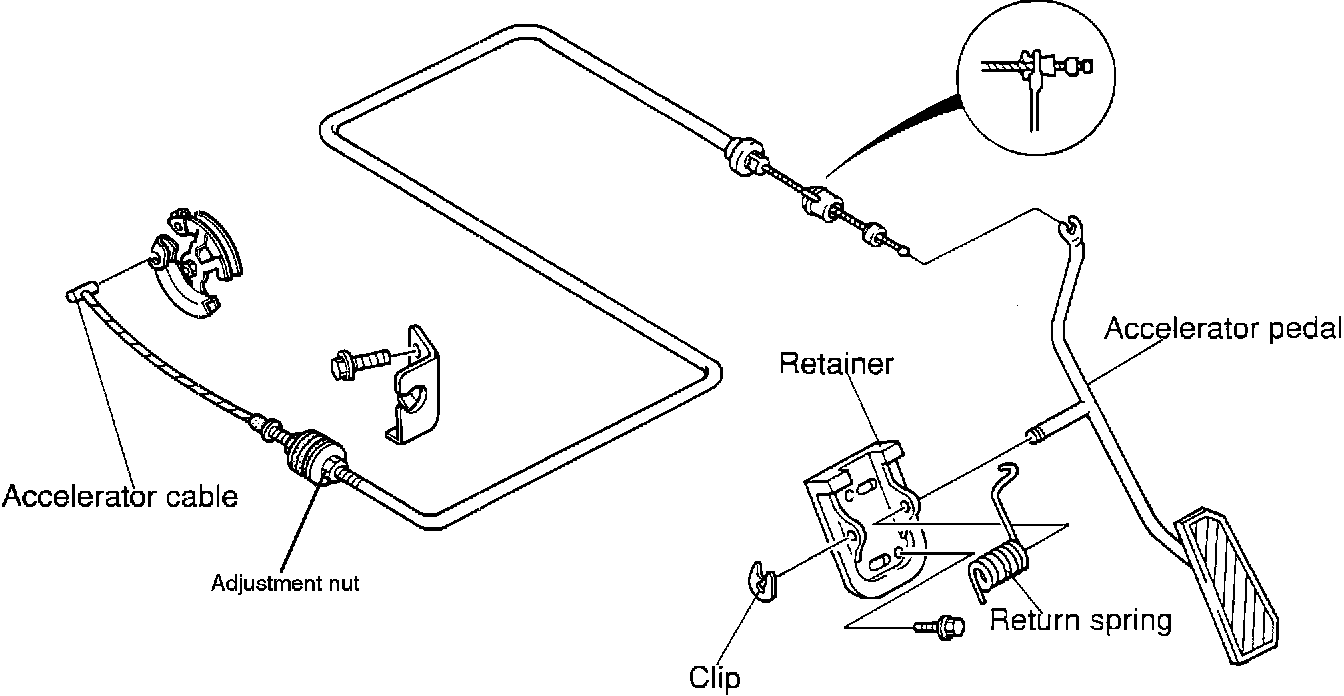 Accelerator pedal

Retainer

Accelerator cable

Adjustment nut

Return spring

Clip