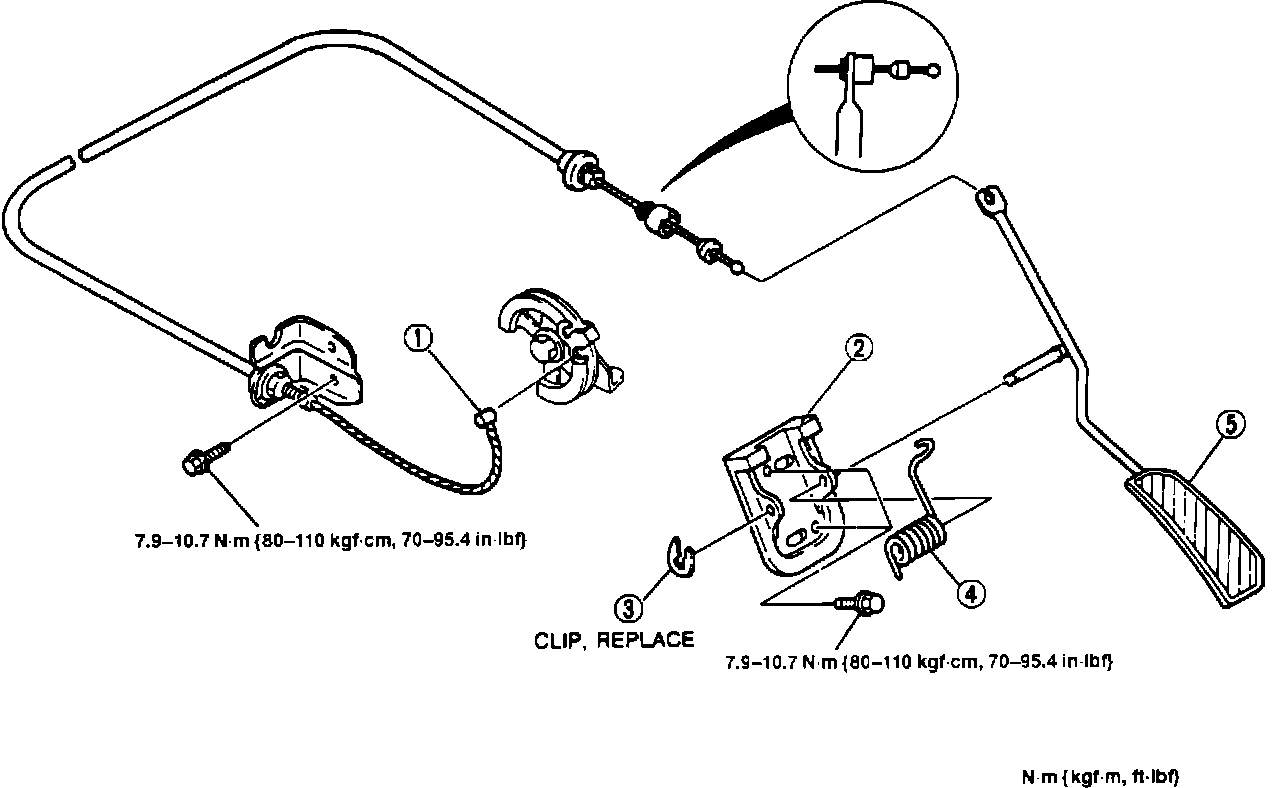 1

2

5

7.9–10.7 N·m {80–110 kgf·cm, 70–95.4 in·lbf}

3

4

CLIP, REPLACE

7.9–10.7 N·m {80–110 kgf·cm, 70–95.4 in·lbf}

N·m {kgf·m, ft·lbf}