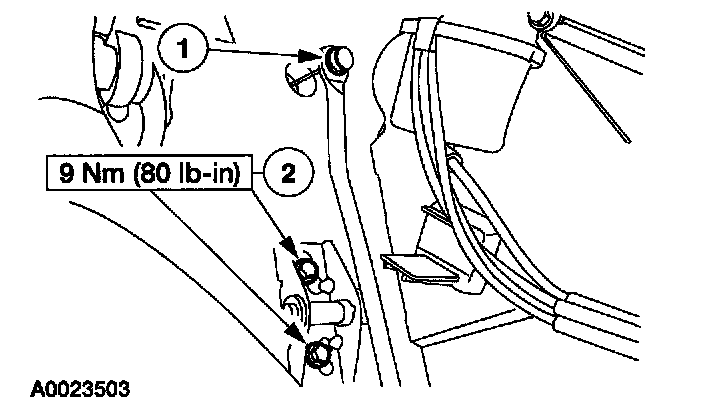 1

9 Nm (80 lb-in)

2

A0023503