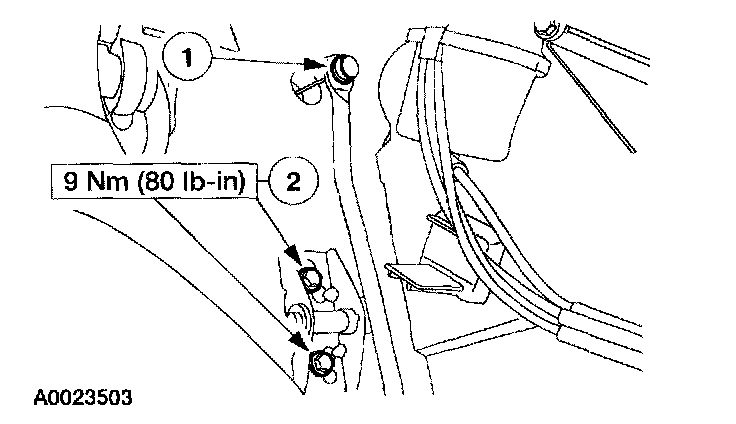 1

9 Nm (80 lb-in)

2

A0023503