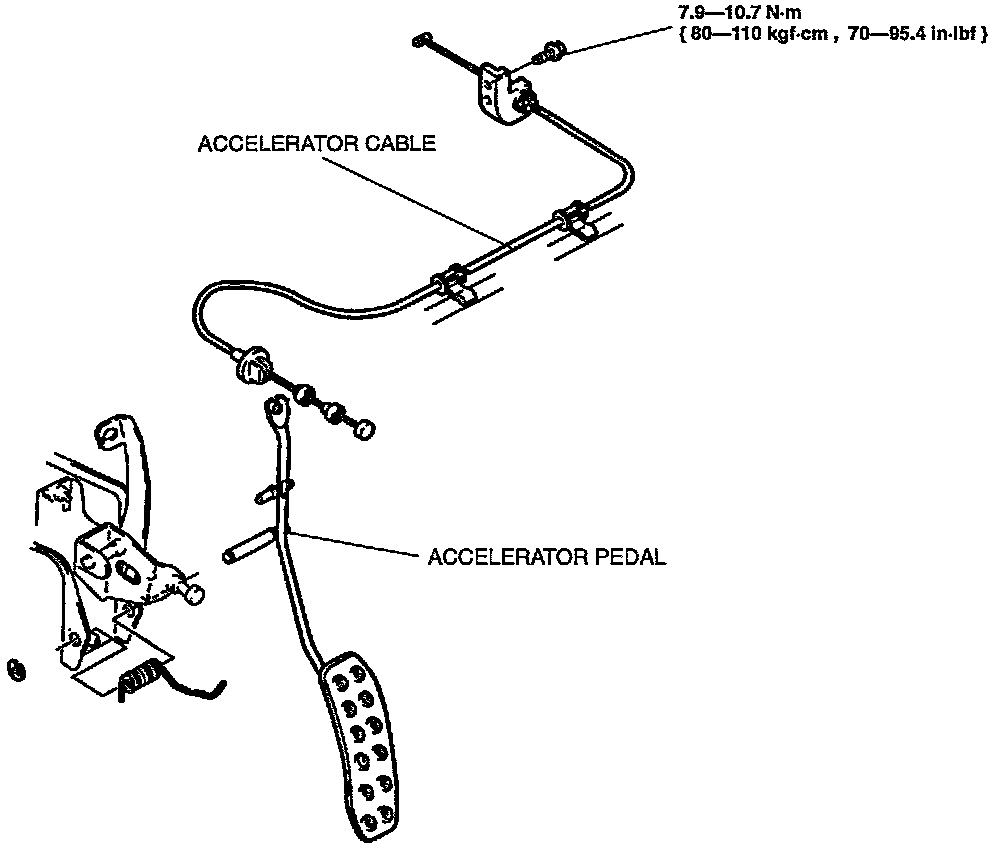 7.9—10.7 N·m
{ 80—110 kgf·cm , 70—95.4 in·lbf }

ACCELERATOR CABLE

ACCELERATOR PEDAL