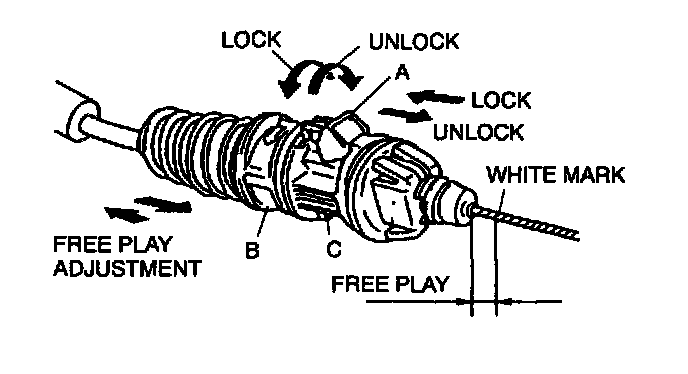 LOCK
UNLOCK
A
LOCK
UNLOCK
WHITE MARK
FREE PLAY
ADJUSTMENT
B
C
FREE PLAY