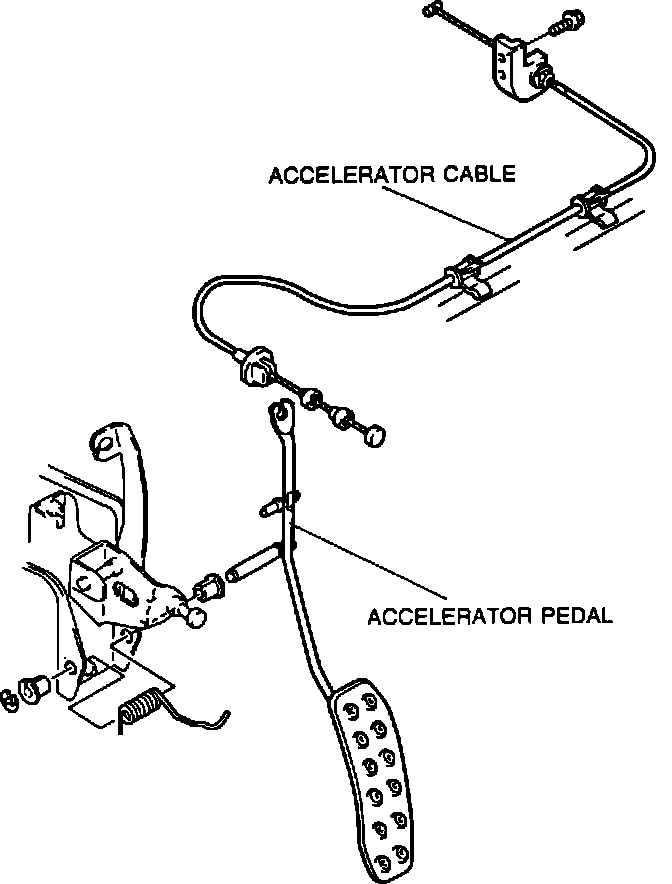 ACCELERATOR CABLE

ACCELERATOR PEDAL