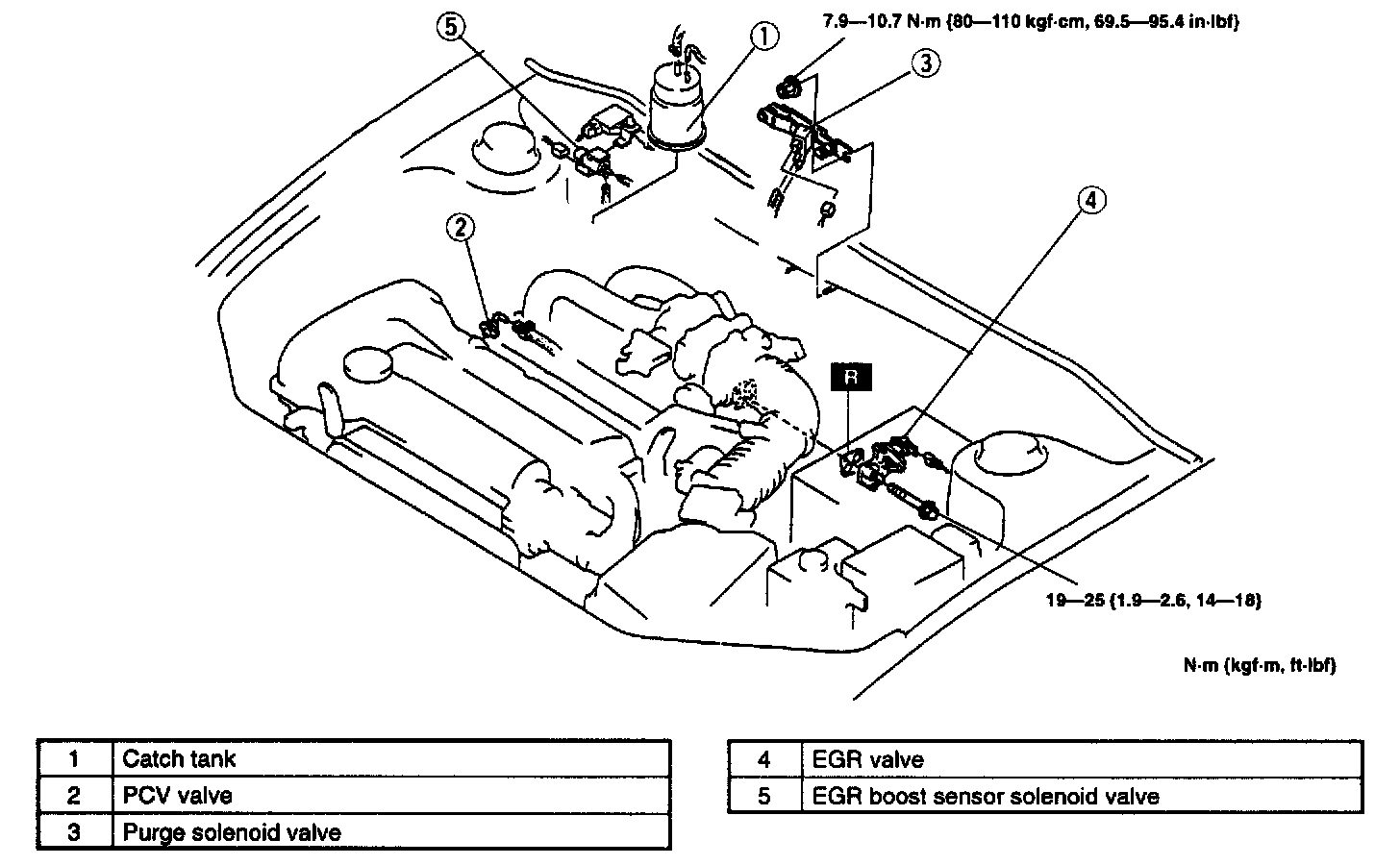 5

1

7.9—10.7 N·m {80—110 kgf·cm, 69.5—95.4 in·lbf}

3

4

2

R

19—25 {1.9—2.6, 14—18}

N·m {kgf·m, ft·lbf}

| 1 | Catch tank |
|---|---|
| 2 | PCV valve |
| 3 | Purge solenoid valve |

| 4 | EGR valve |
|---|---|
| 5 | EGR boost sensor solenoid valve |