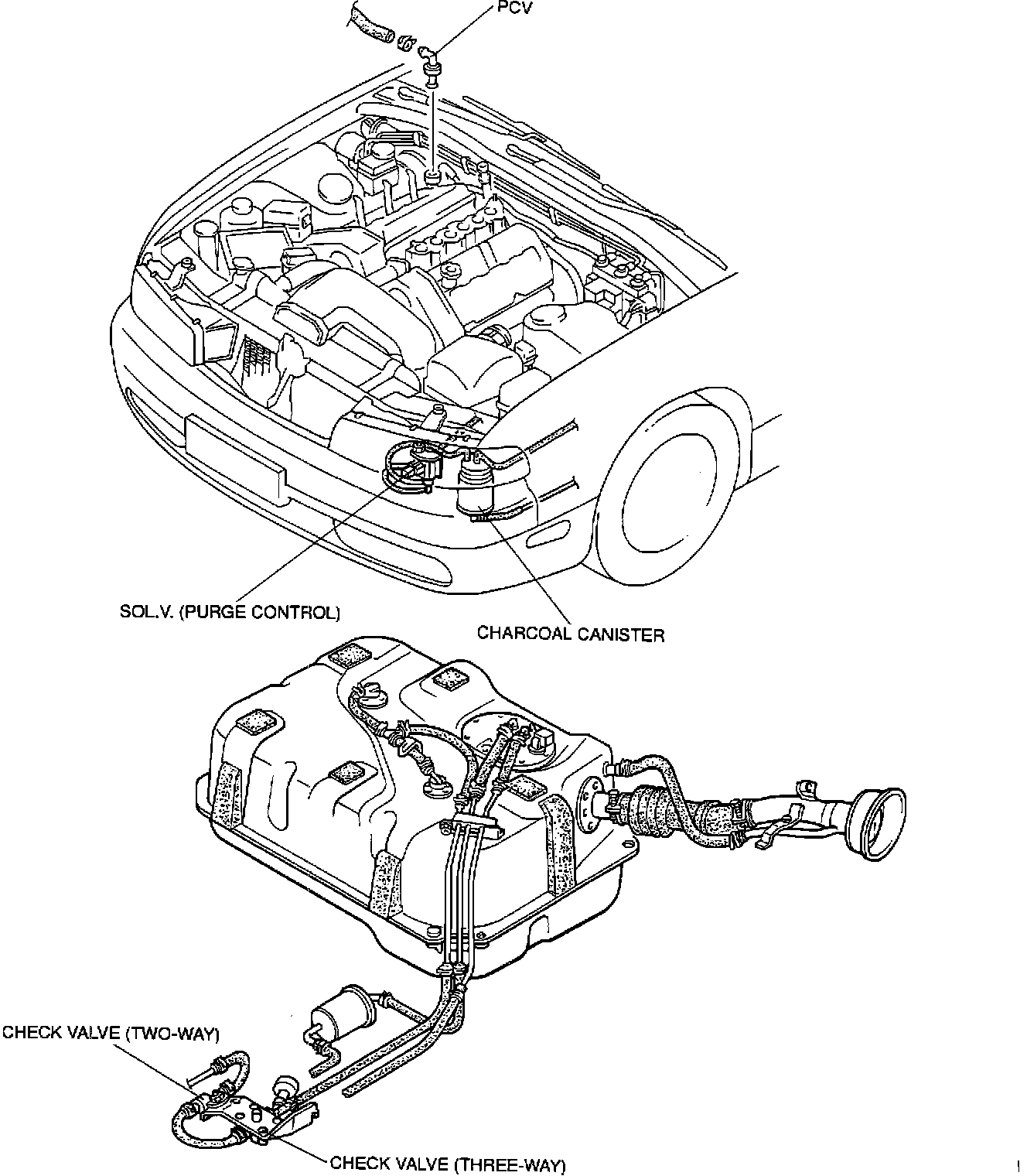 PCV

SOL.V. (PURGE CONTROL)

CHARCOAL CANISTER

CHECK VALVE (TWO-WAY)

CHECK VALVE (THREE-WAY)