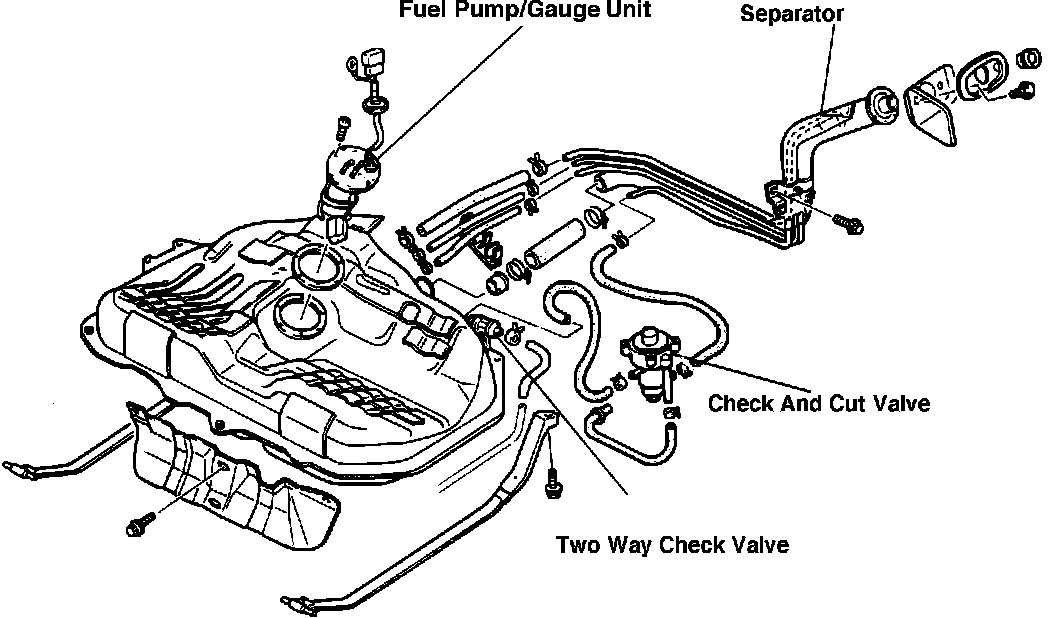 Fuel Pump/Gauge Unit

Separator

Check And Cut Valve

Two Way Check Valve