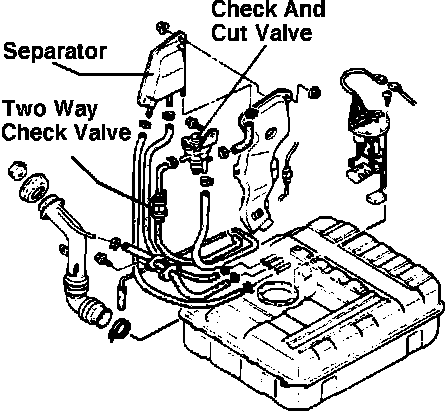 Check And Cut Valve

Separator

Two Way Check Valve