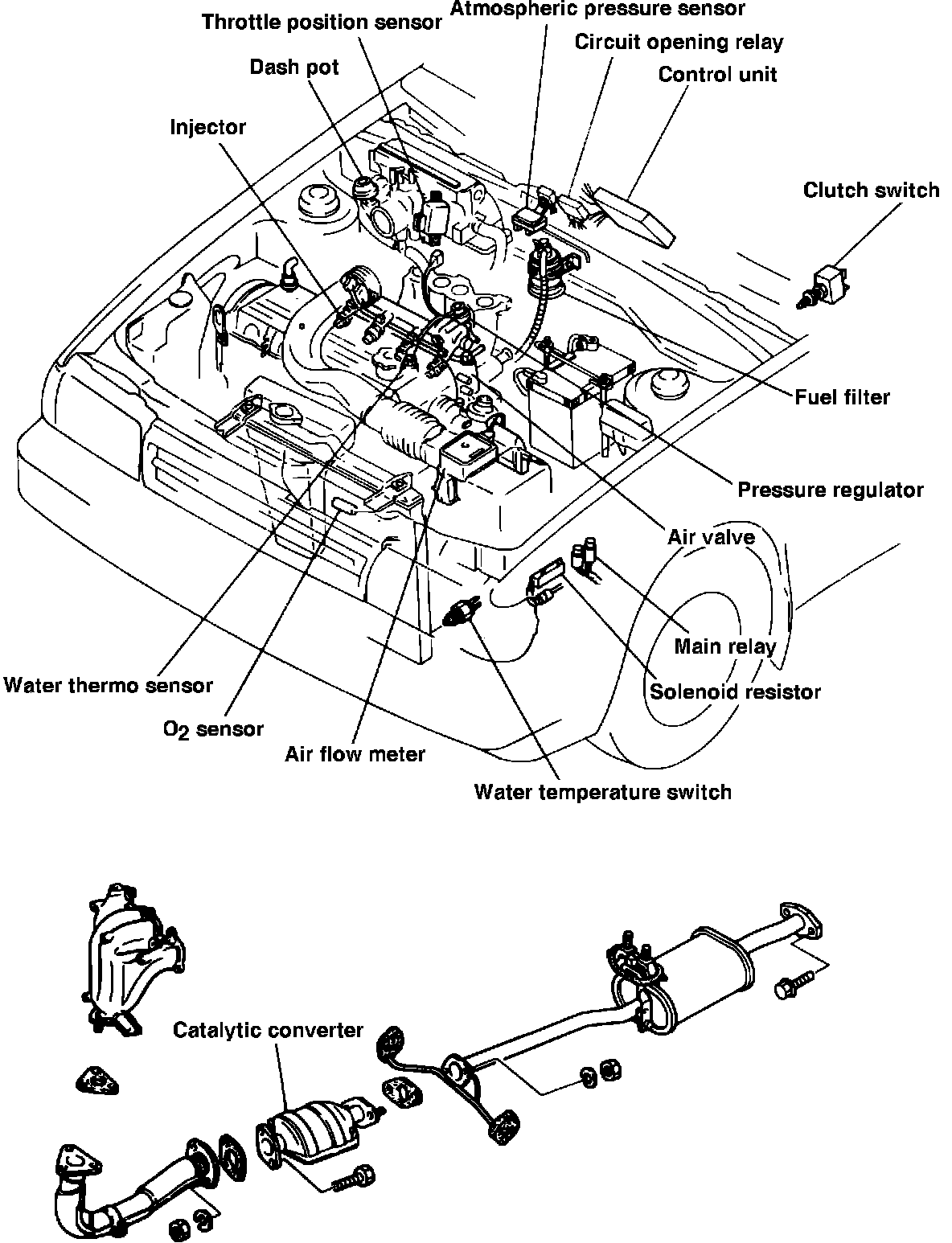 Atmospheric pressure sensor
Throttle position sensor
Circuit opening relay
Dash pot
Control unit
Injector
Clutch switch
Fuel filter
Pressure regulator
Air valve
Main relay
Solenoid resistor
Water thermo sensor
$O_2$ sensor
Air flow meter
Water temperature switch
Catalytic converter