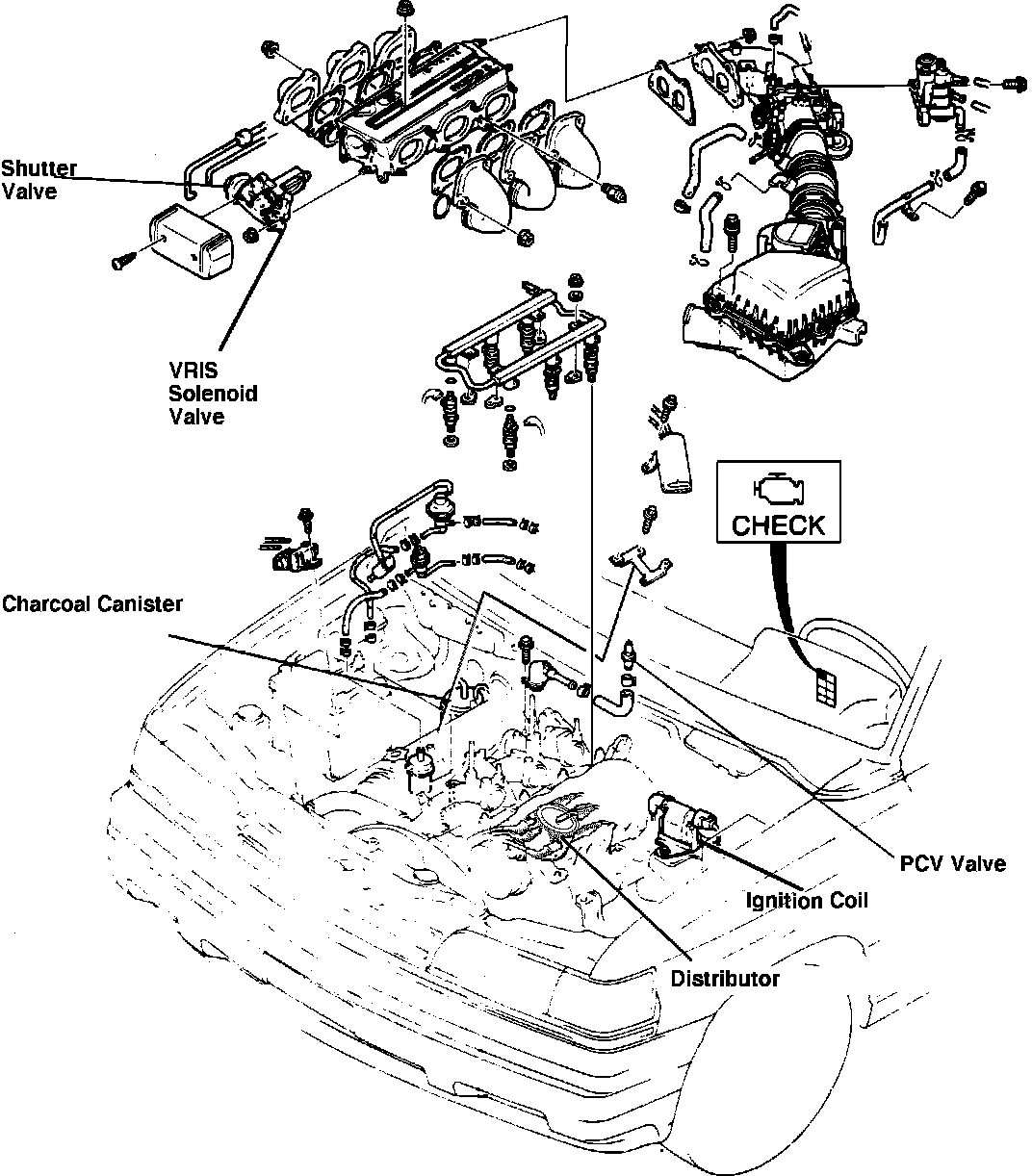 Shutter Valve

VRIS Solenoid Valve

CHECK

Charcoal Canister

PCV Valve

Ignition Coil

Distributor