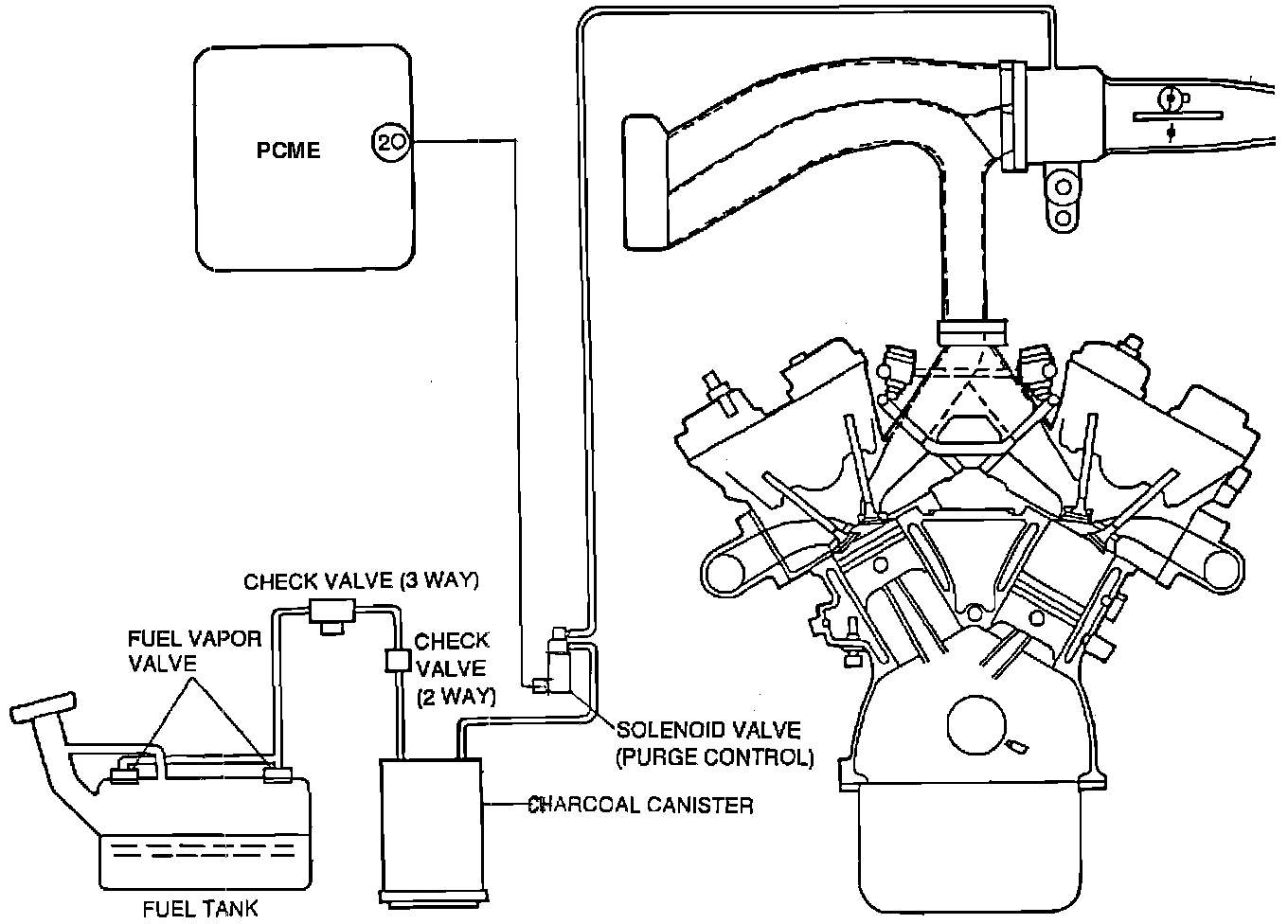 PCME

2O

CHECK VALVE (3 WAY)

FUEL VAPOR VALVE

CHECK VALVE (2 WAY)

SOLENOID VALVE (PURGE CONTROL)

CHARCOAL CANISTER

FUEL TANK