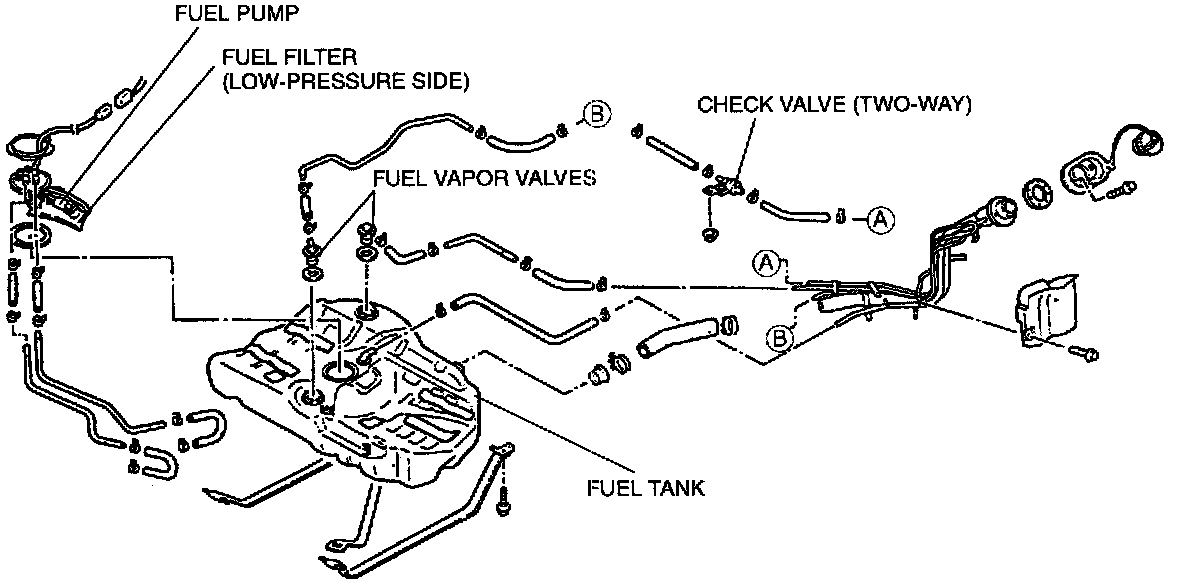 FUEL PUMP
FUEL FILTER (LOW-PRESSURE SIDE)
B
CHECK VALVE (TWO-WAY)
FUEL VAPOR VALVES
A
A
B
FUEL TANK