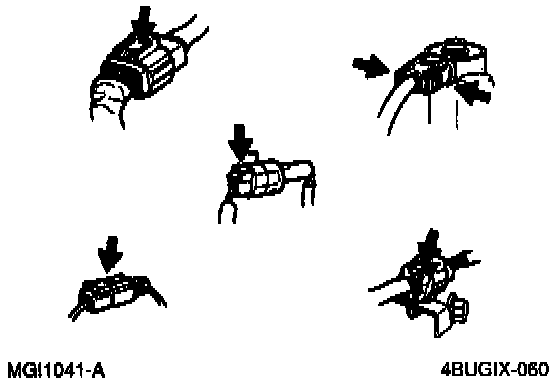 MGI1041-A

4BUGIX-060