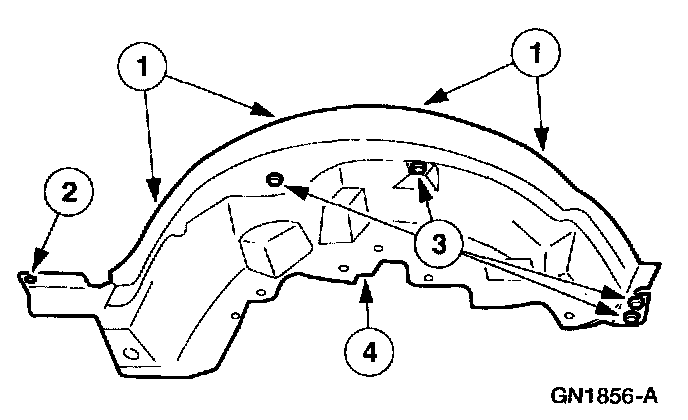 1
1
2
3
4
GN1856-A