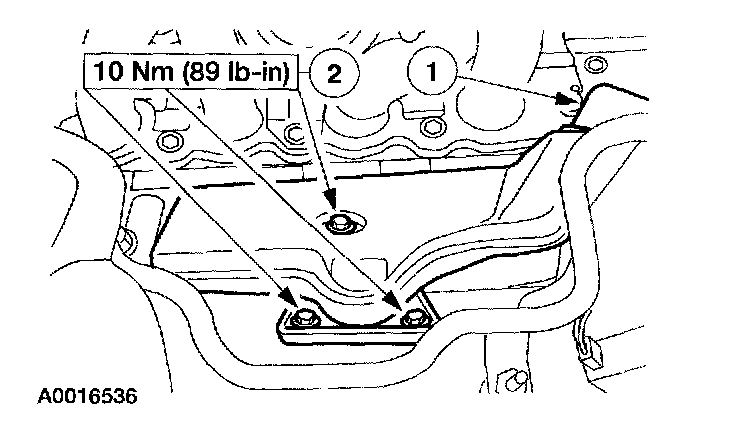 10 Nm (89 lb-in)
2
1
A0016536