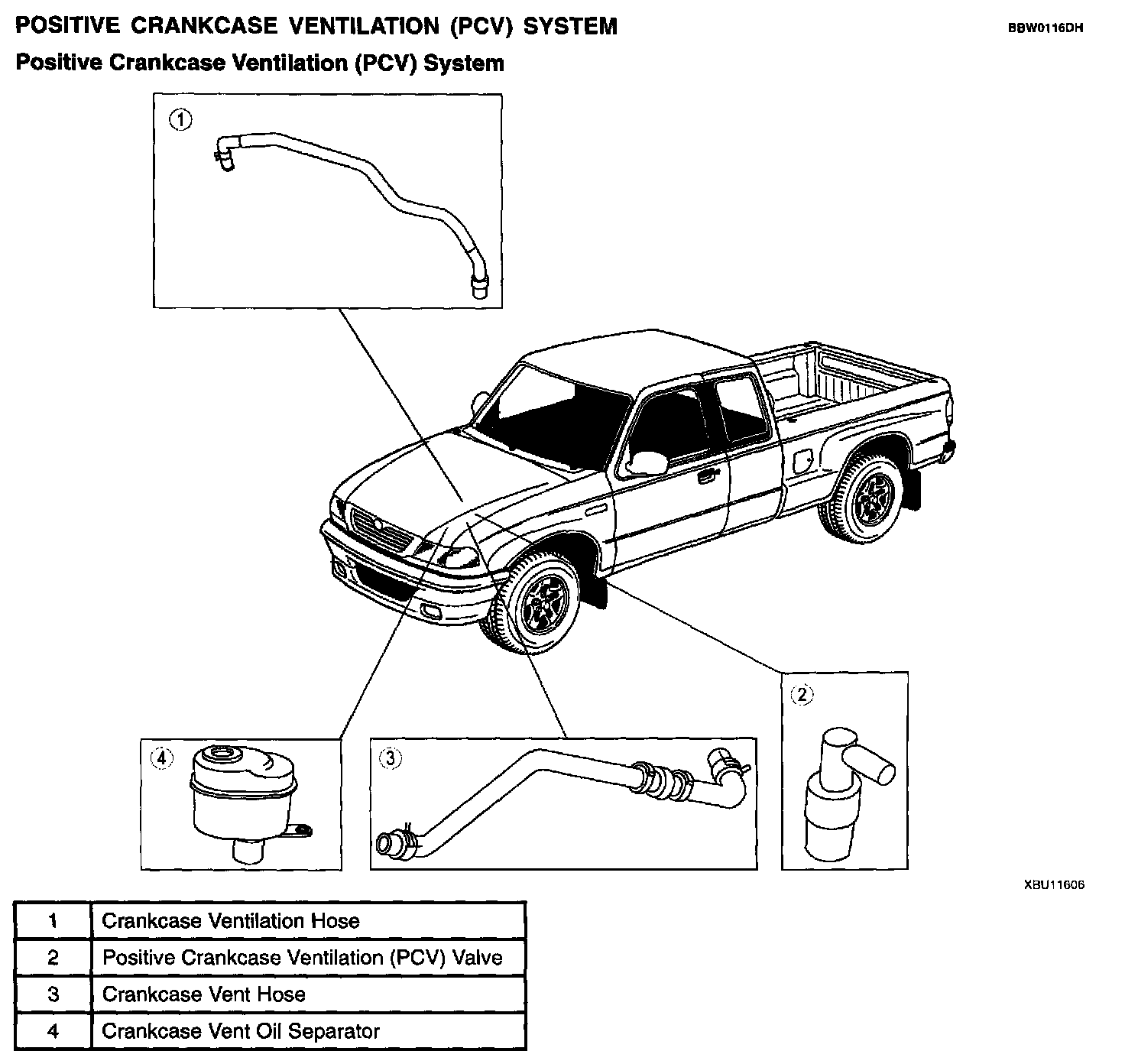 POSITIVE CRANKCASE VENTILATION (PCV) SYSTEM

BBW0116DH

Positive Crankcase Ventilation (PCV) System

①

②

④

③

XBU11606

| 1 | Crankcase Ventilation Hose |
|---|---|
| 2 | Positive Crankcase Ventilation (PCV) Valve |
| 3 | Crankcase Vent Hose |
| 4 | Crankcase Vent Oil Separator |