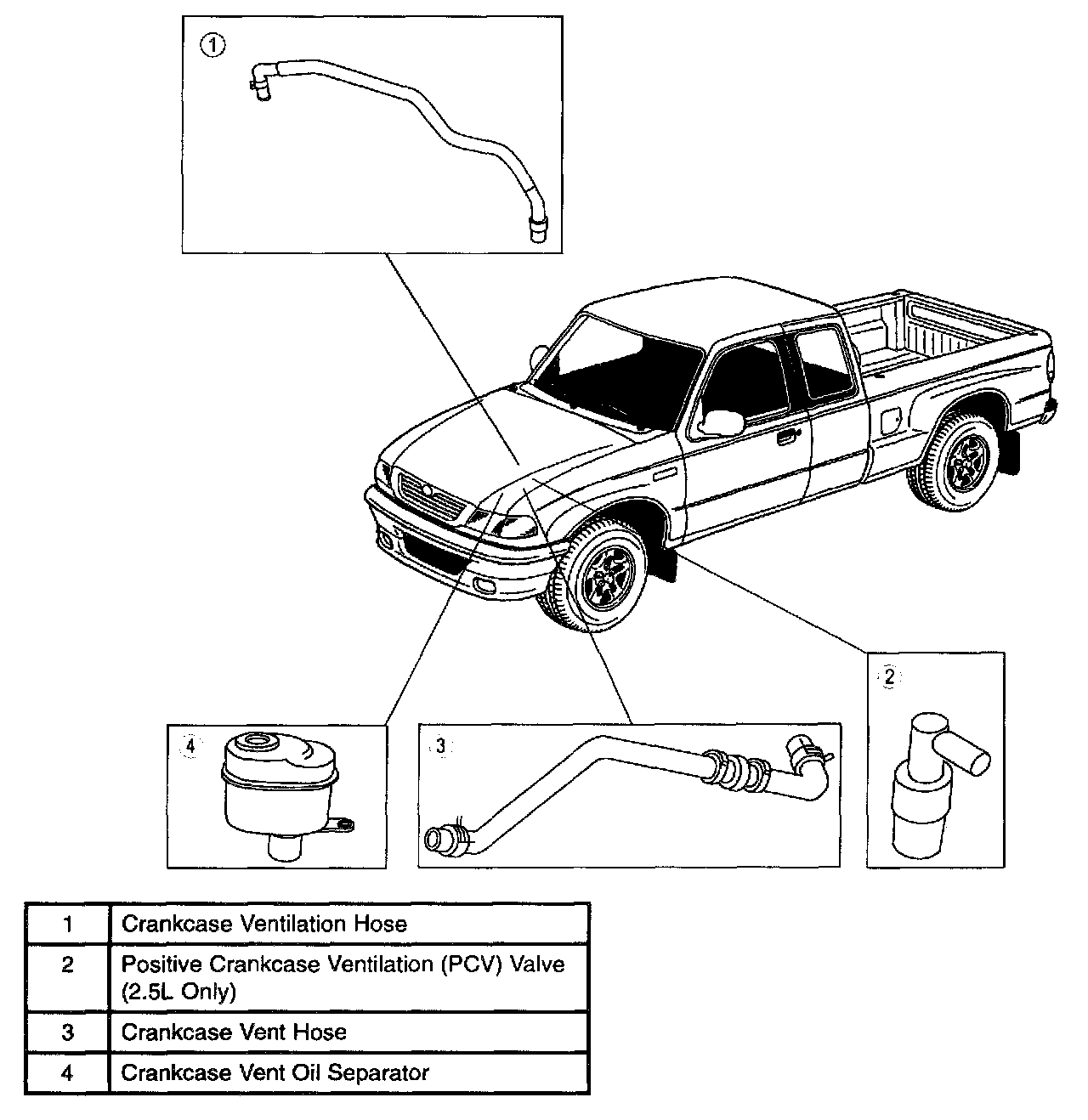 1

2

4

3

| 1 | Crankcase Ventilation Hose |
|---|---|
| 2 | Positive Crankcase Ventilation (PCV) Valve (2.5L Only) |
| 3 | Crankcase Vent Hose |
| 4 | Crankcase Vent Oil Separator |