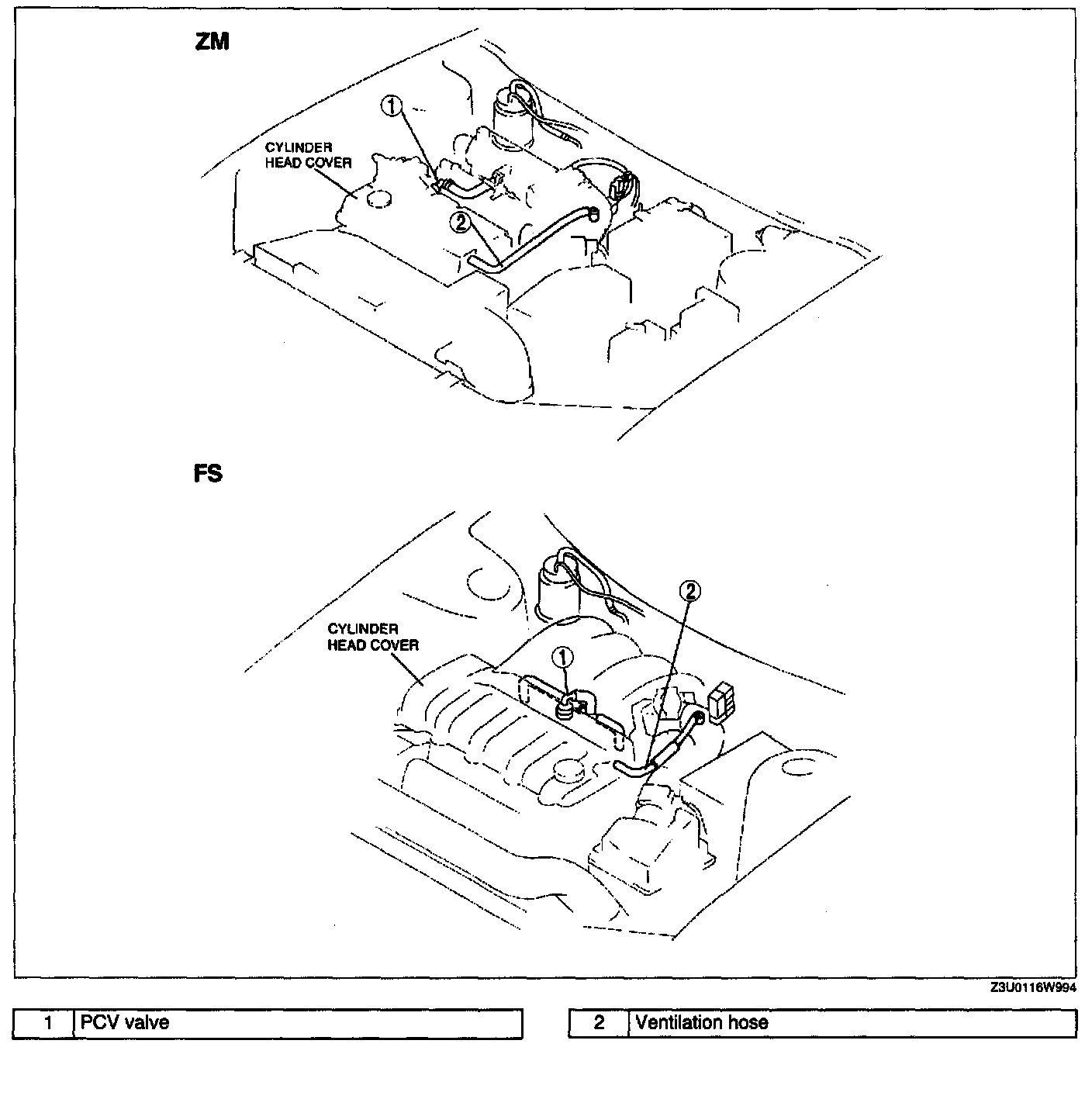 ZM

CYLINDER HEAD COVER

1

2

FS

CYLINDER HEAD COVER

1

2

Z3U0116W994

| 1 | PCV valve |
|---|---|

| 2 | Ventilation hose |
|---|---|