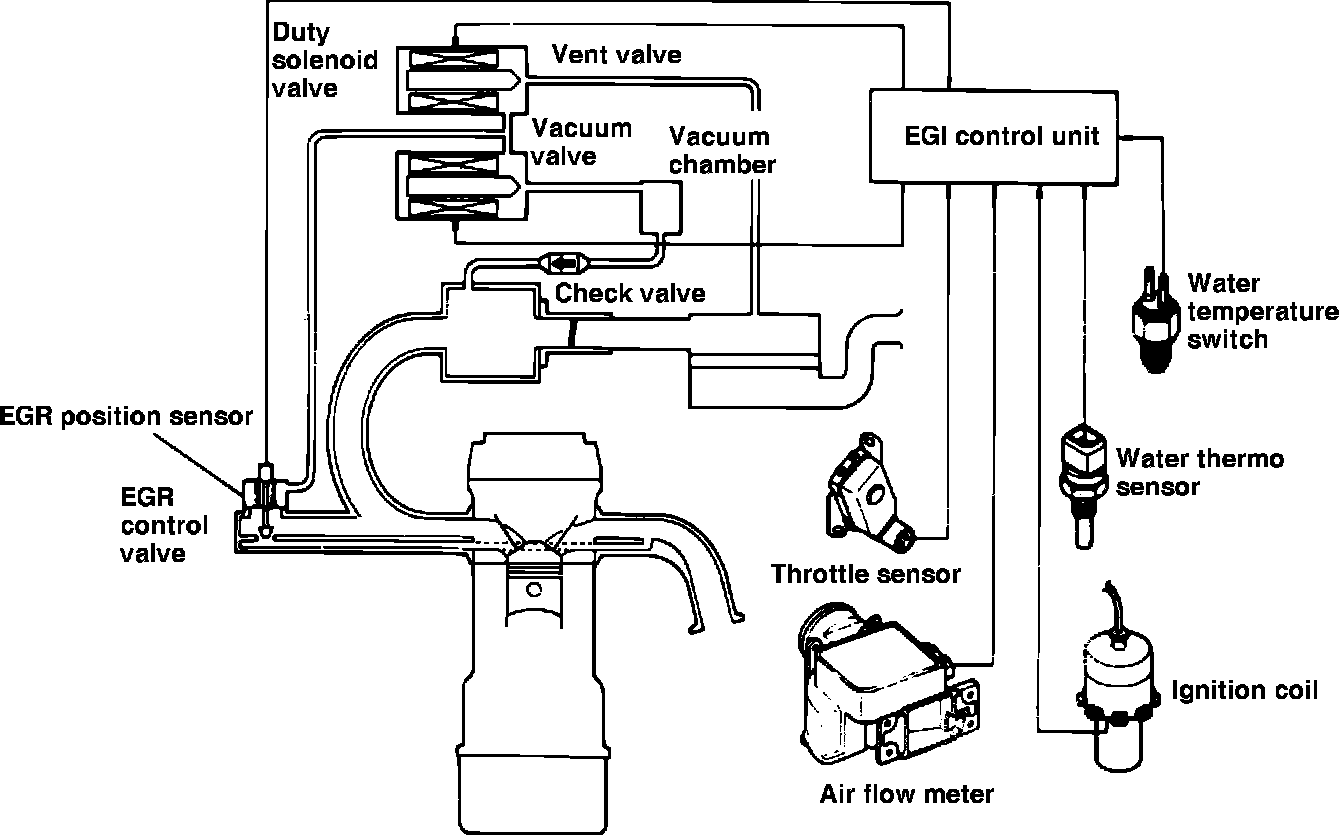 Duty solenoid valve

Vent valve

Vacuum valve

Vacuum chamber

EGI control unit

Check valve

Water temperature switch

EGR position sensor

EGR control valve

Water thermo sensor

Throttle sensor

Ignition coil

Air flow meter