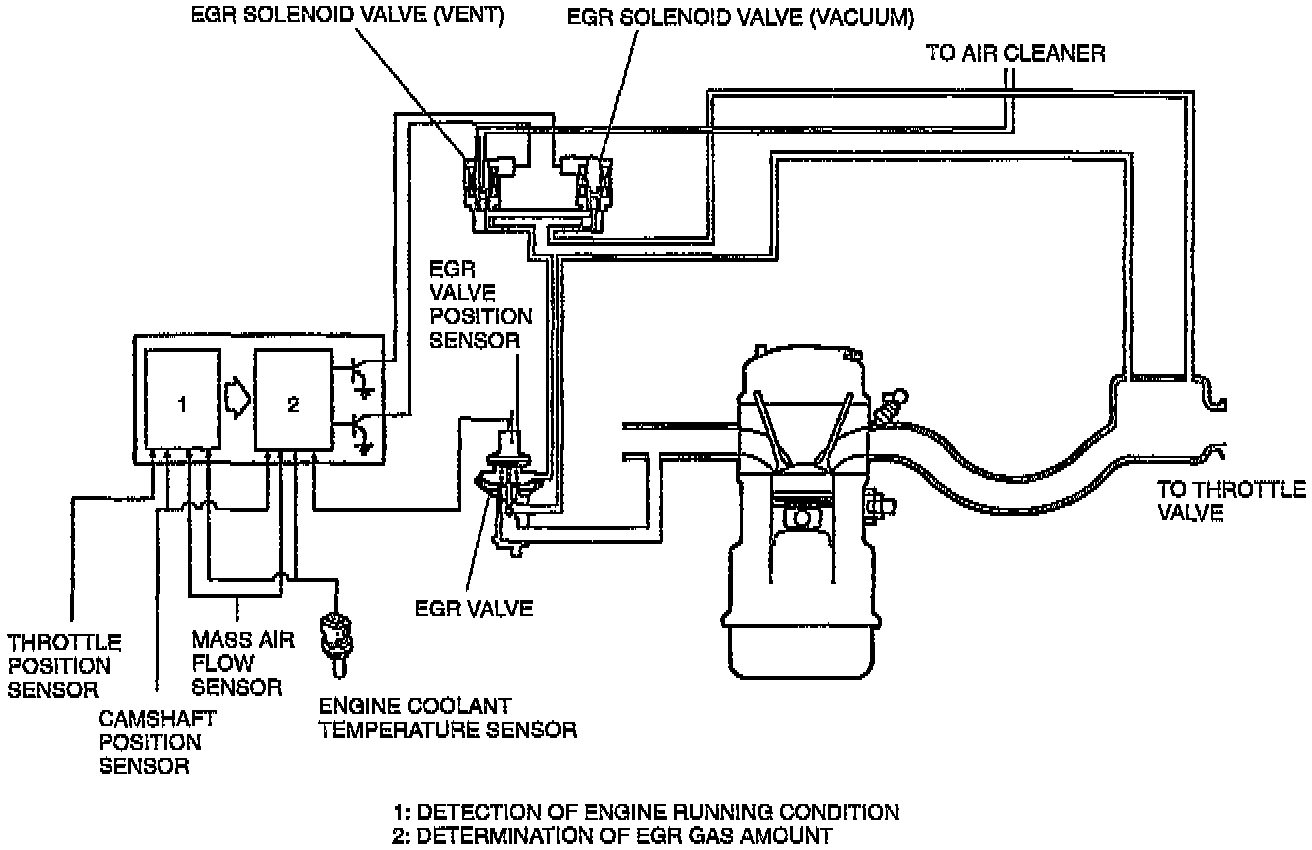 EGR SOLENOID VALVE (VENT)
EGR SOLENOID VALVE (VACUUM)
TO AIR CLEANER
EGR VALVE POSITION SENSOR
1
2
TO THROTTLE VALVE
EGR VALVE
THROTTLE POSITION SENSOR
MASS AIR FLOW SENSOR
CAMSHAFT POSITION SENSOR
ENGINE COOLANT TEMPERATURE SENSOR

1: DETECTION OF ENGINE RUNNING CONDITION
2: DETERMINATION OF EGR GAS AMOUNT