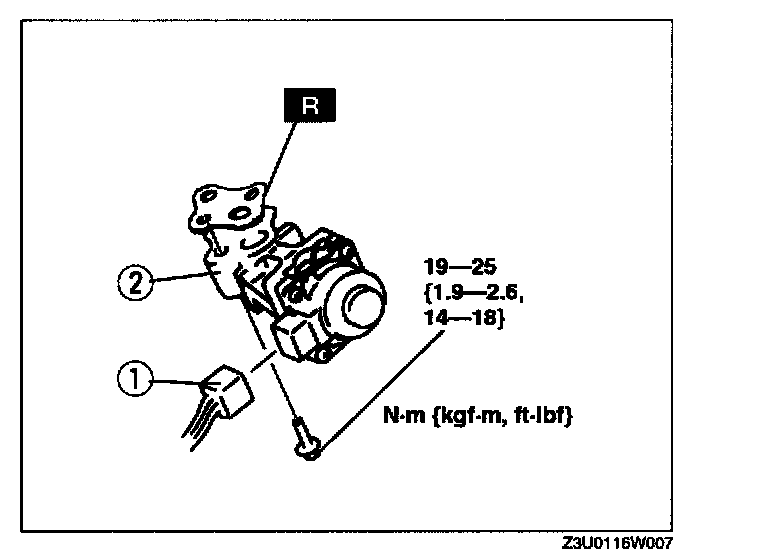 R

2

1

19—25
{1.9—2.6,
14—18}

N·m {kgf·m, ft·lbf}

Z3U0116W007