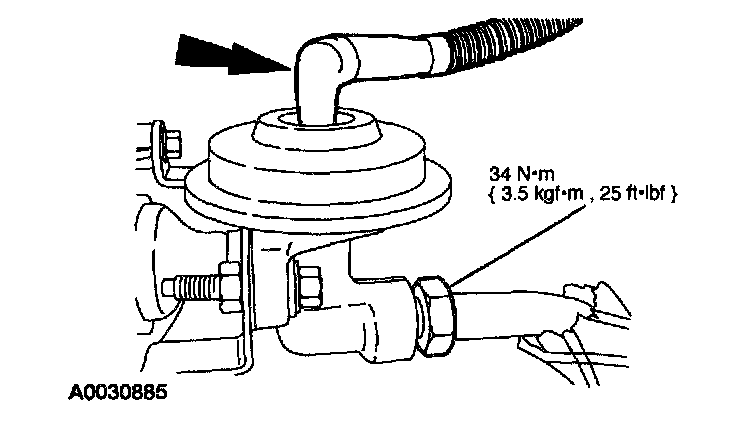 34 N·m
{ 3.5 kgf·m , 25 ft·lbf }

A0030885