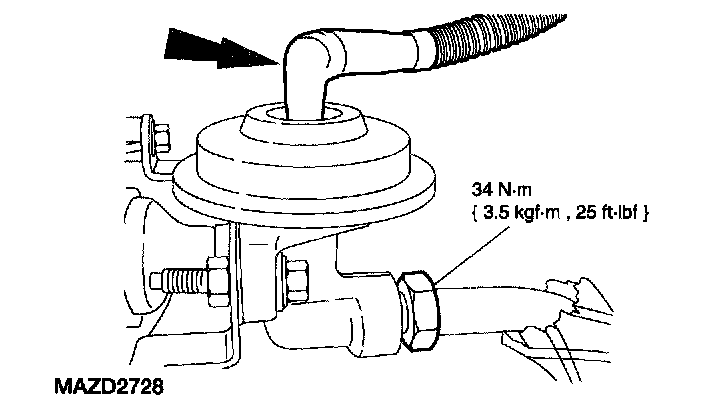 34 N·m
{ 3.5 kgf·m , 25 ft·lbf }

MAZD2728