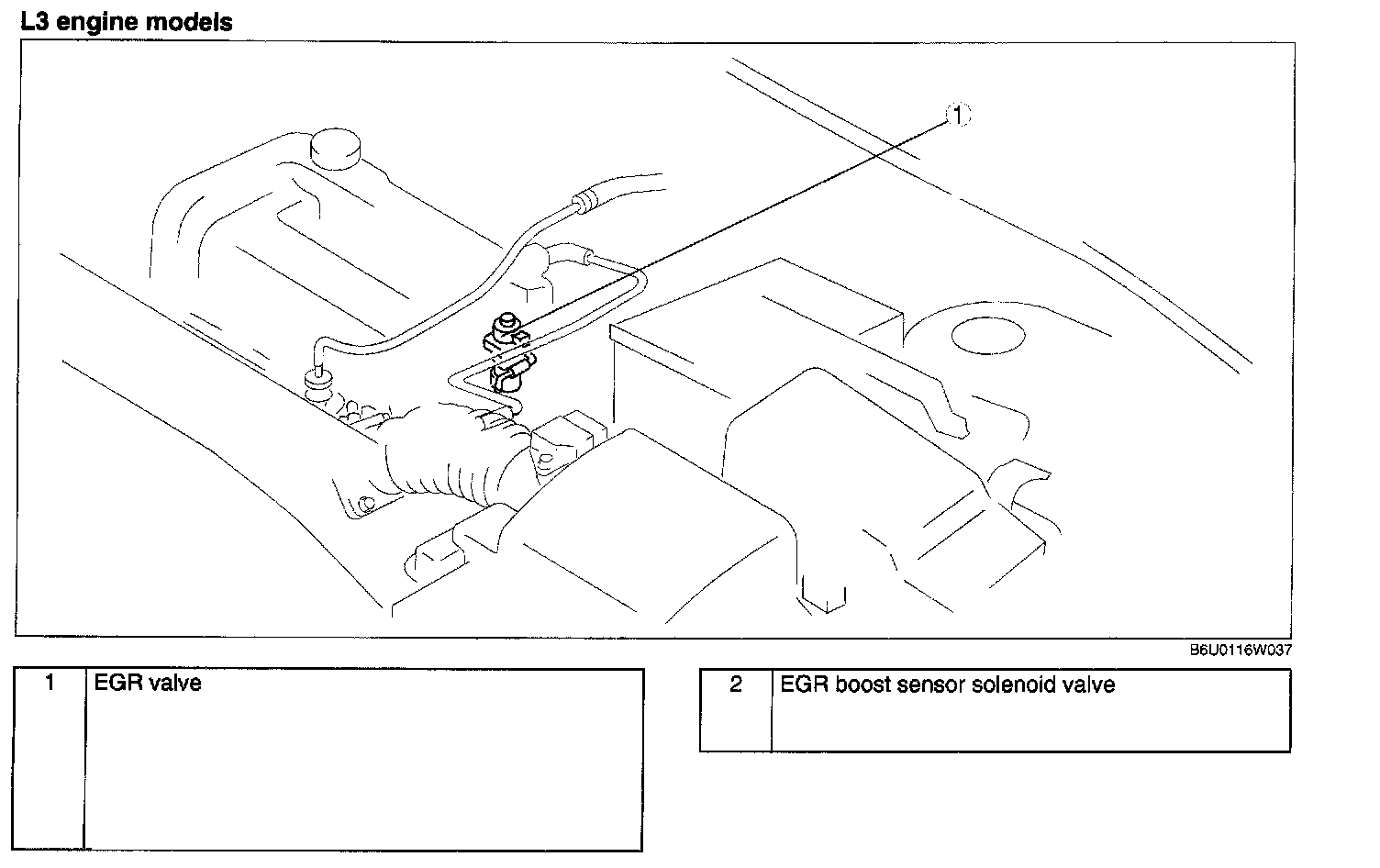 L3 engine models

1

B6U0116W037

| 1 | EGR valve |
|---|---|

| 2 | EGR boost sensor solenoid valve |
|---|---|