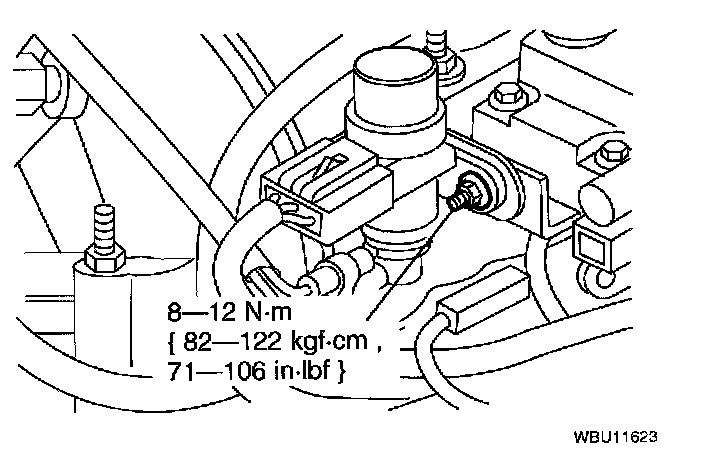 8—12 N·m
{ 82—122 kgf·cm ,
71—106 in·lbf }

WBU11623