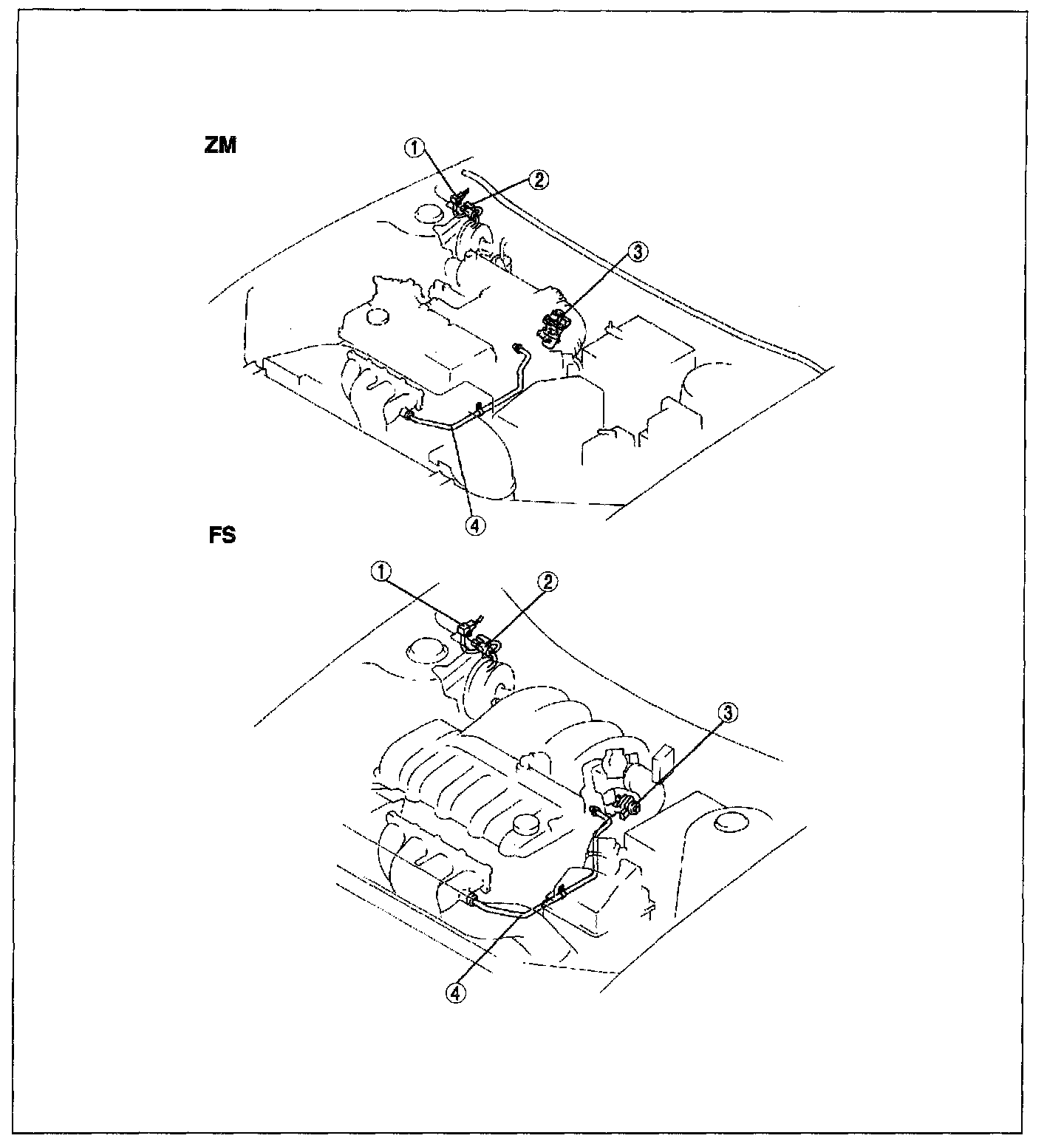 ZM

①
②
③
④

FS

①
②
③
④