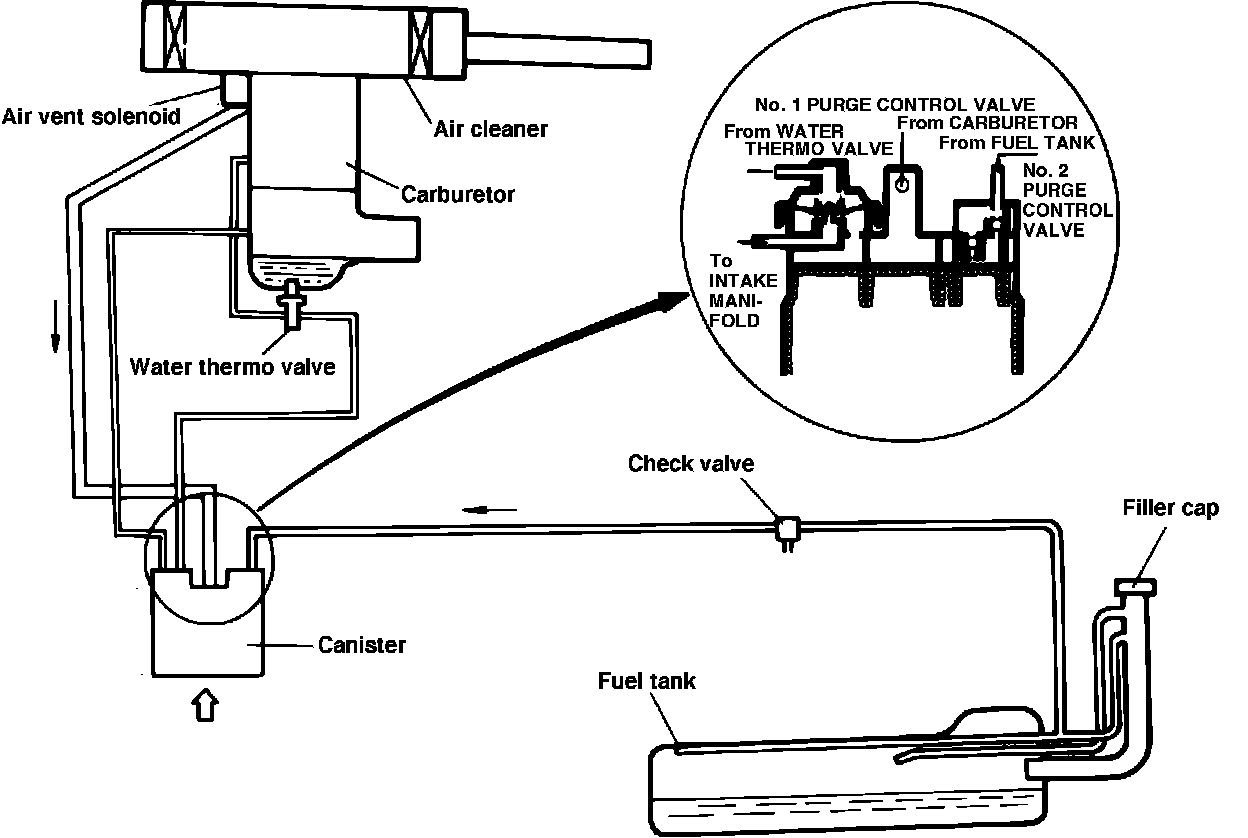 Air vent solenoid

Air cleaner

Carburetor

Water thermo valve

No. 1 PURGE CONTROL VALVE

From WATER THERMO VALVE

From CARBURETOR

From FUEL TANK

No. 2 PURGE CONTROL VALVE

To INTAKE MANIFOLD

Check valve

Filler cap

Canister

Fuel tank