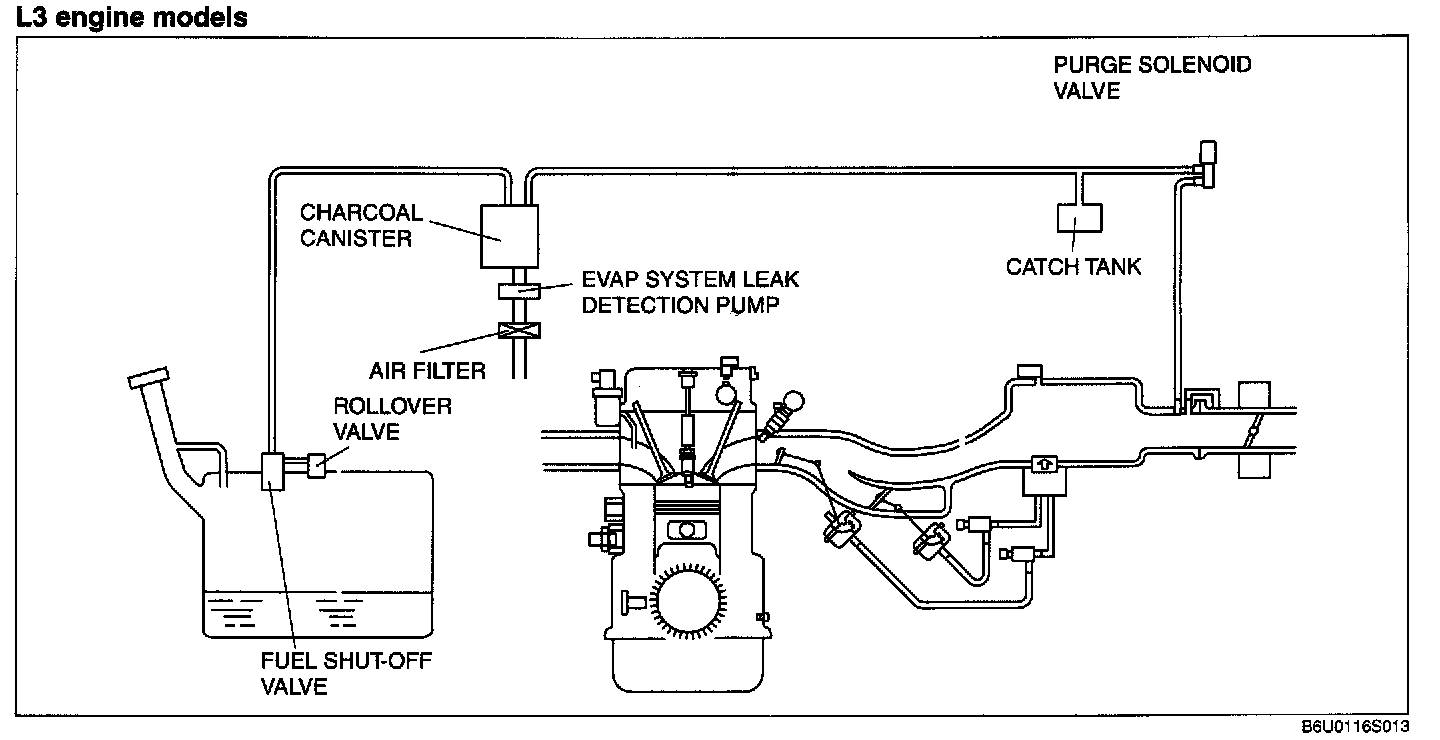 L3 engine models

PURGE SOLENOID VALVE

CHARCOAL CANISTER

CATCH TANK

EVAP SYSTEM LEAK DETECTION PUMP

AIR FILTER

ROLLOVER VALVE

FUEL SHUT-OFF VALVE

B6U0116S013