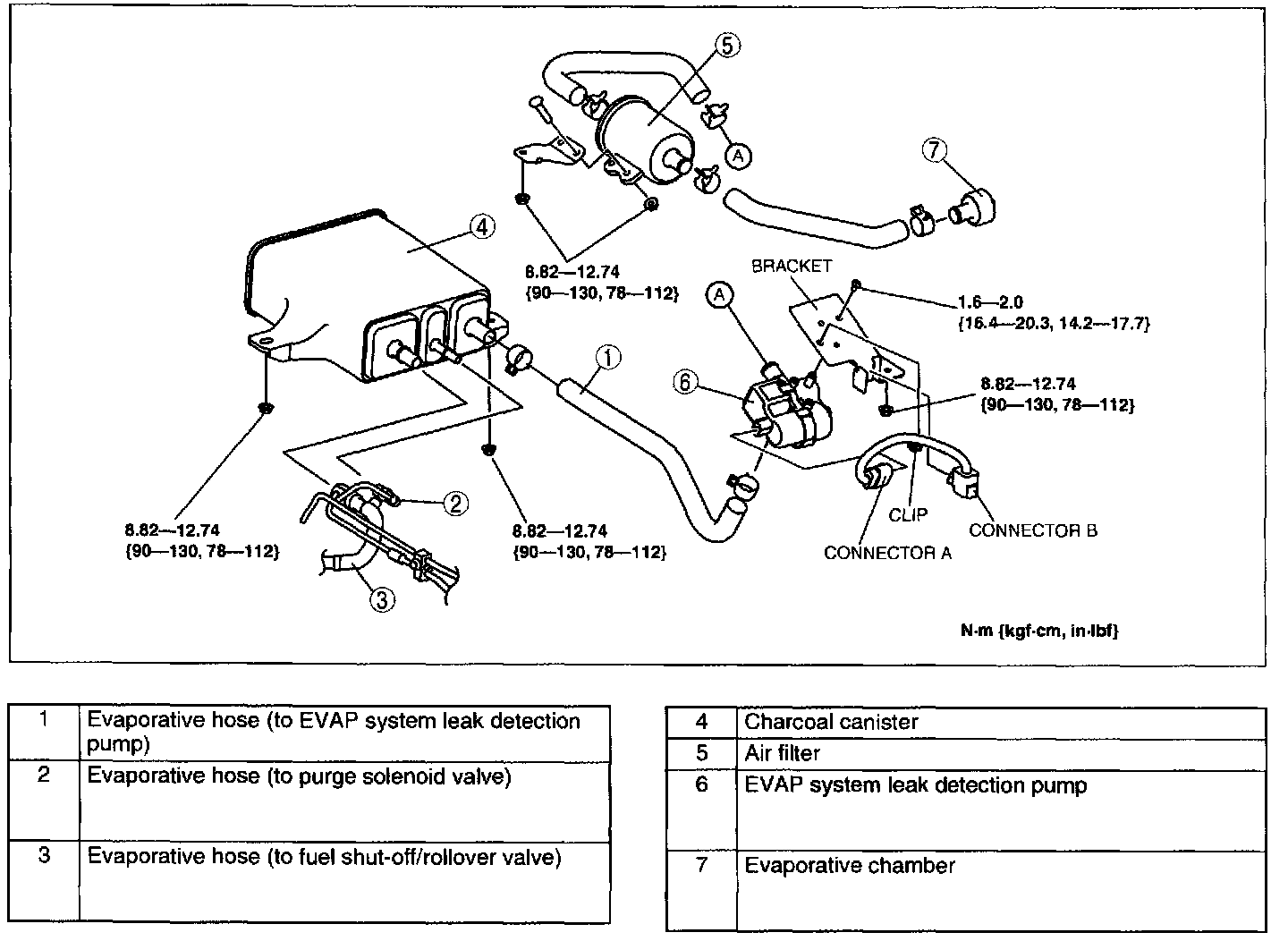 5

A

7

4

8.82—12.74
{90—130, 78—112}

BRACKET

A

1.6—2.0
{16.4—20.3, 14.2—17.7}

1

6

8.82—12.74
{90—130, 78—112}

2

8.82—12.74
{90—130, 78—112}

8.82—12.74
{90—130, 78—112}

CLIP

CONNECTOR B

CONNECTOR A

3

N·m {kgf·cm, in·lbf}

| 1 | Evaporative hose (to EVAP system leak detection pump) |
|---|---|
| 2 | Evaporative hose (to purge solenoid valve) |
| 3 | Evaporative hose (to fuel shut-off/rollover valve) |

| 4 | Charcoal canister |
|---|---|
| 5 | Air filter |
| 6 | EVAP system leak detection pump |
| 7 | Evaporative chamber |