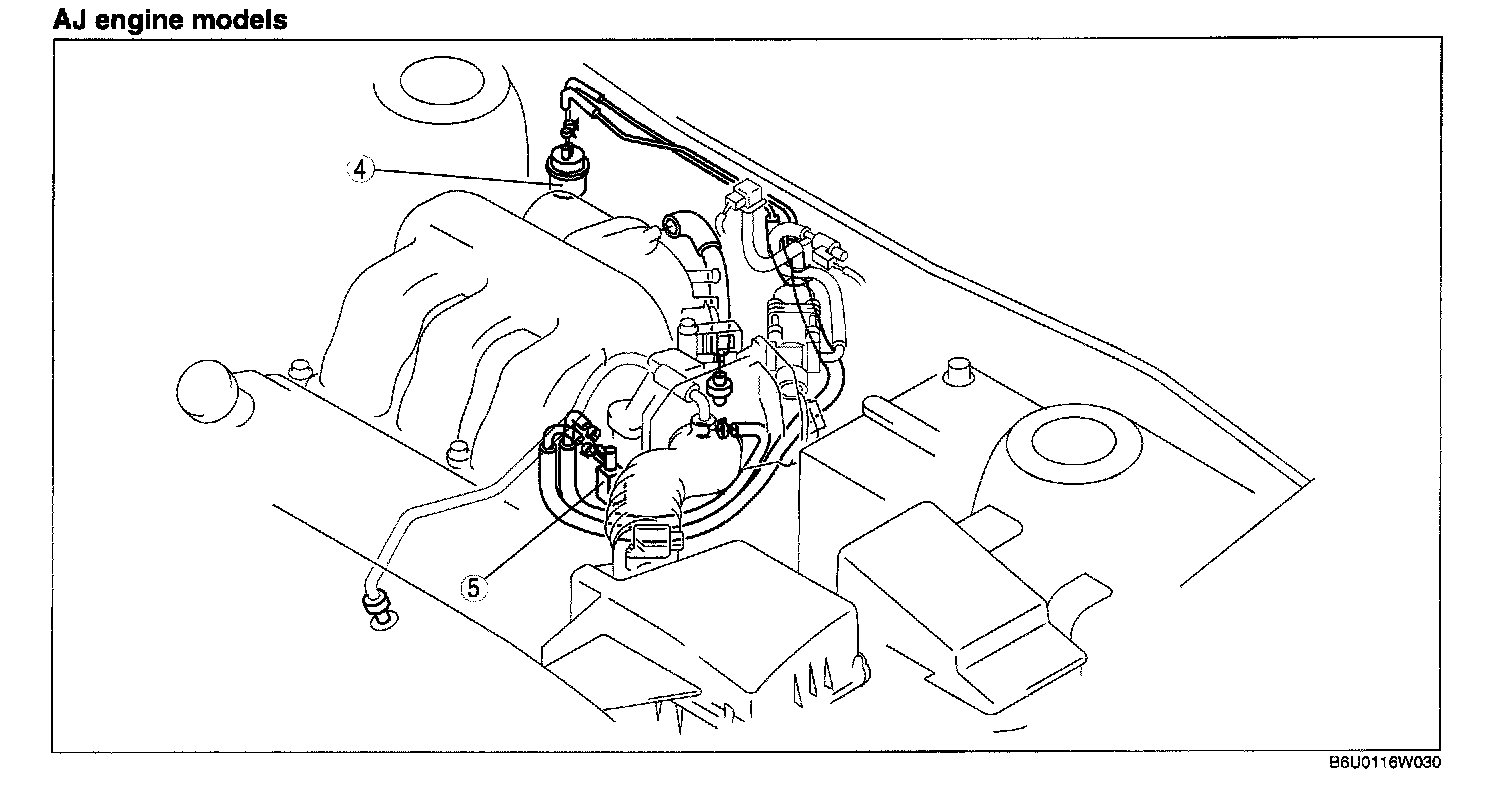 AJ engine models

4

5

B6U0116W030