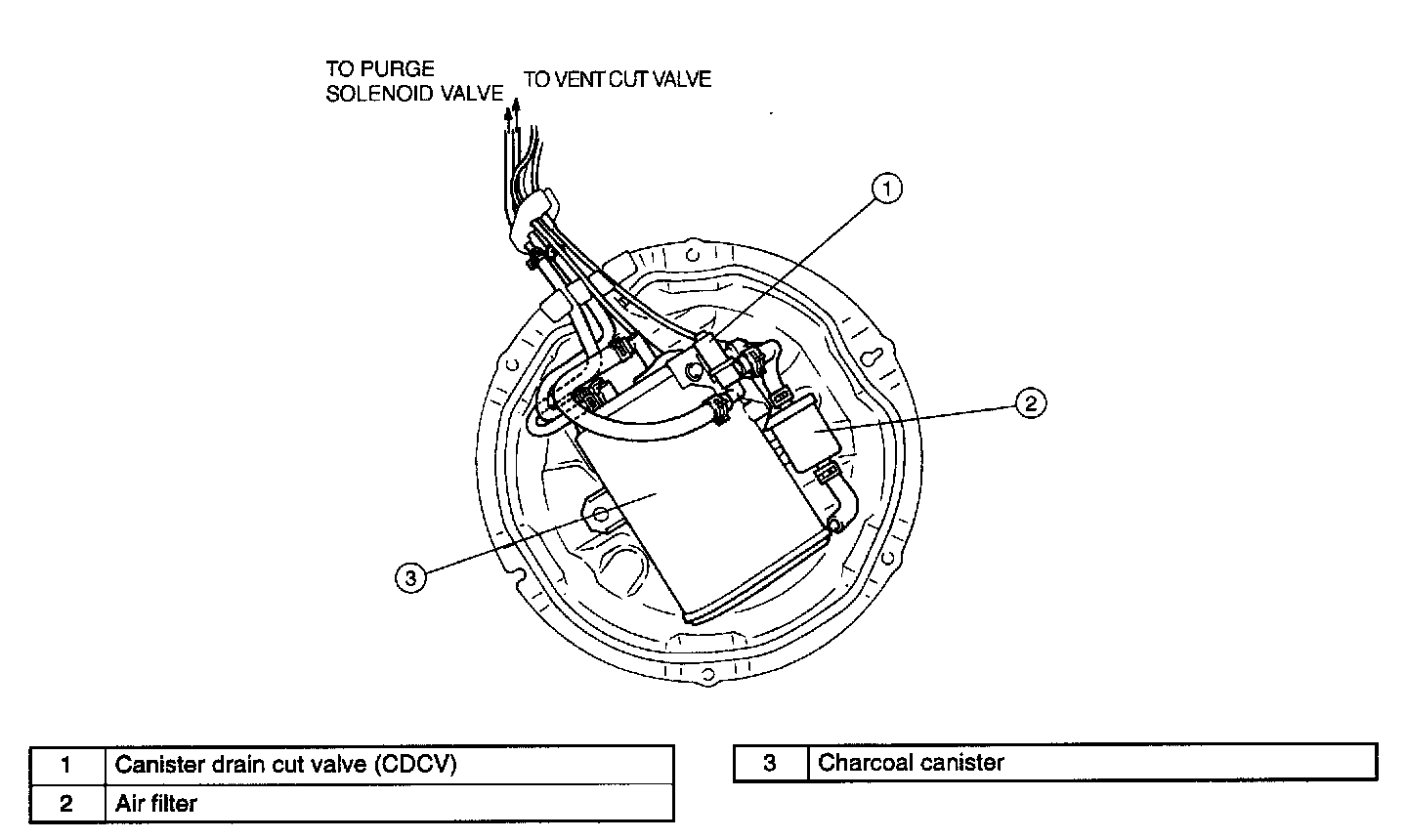 TO PURGE SOLENOID VALVE

TO VENT CUT VALVE

1

2

3

| 1 | Canister drain cut valve (CDCV) |
|---|---|
| 2 | Air filter |

| 3 | Charcoal canister |
|---|---|