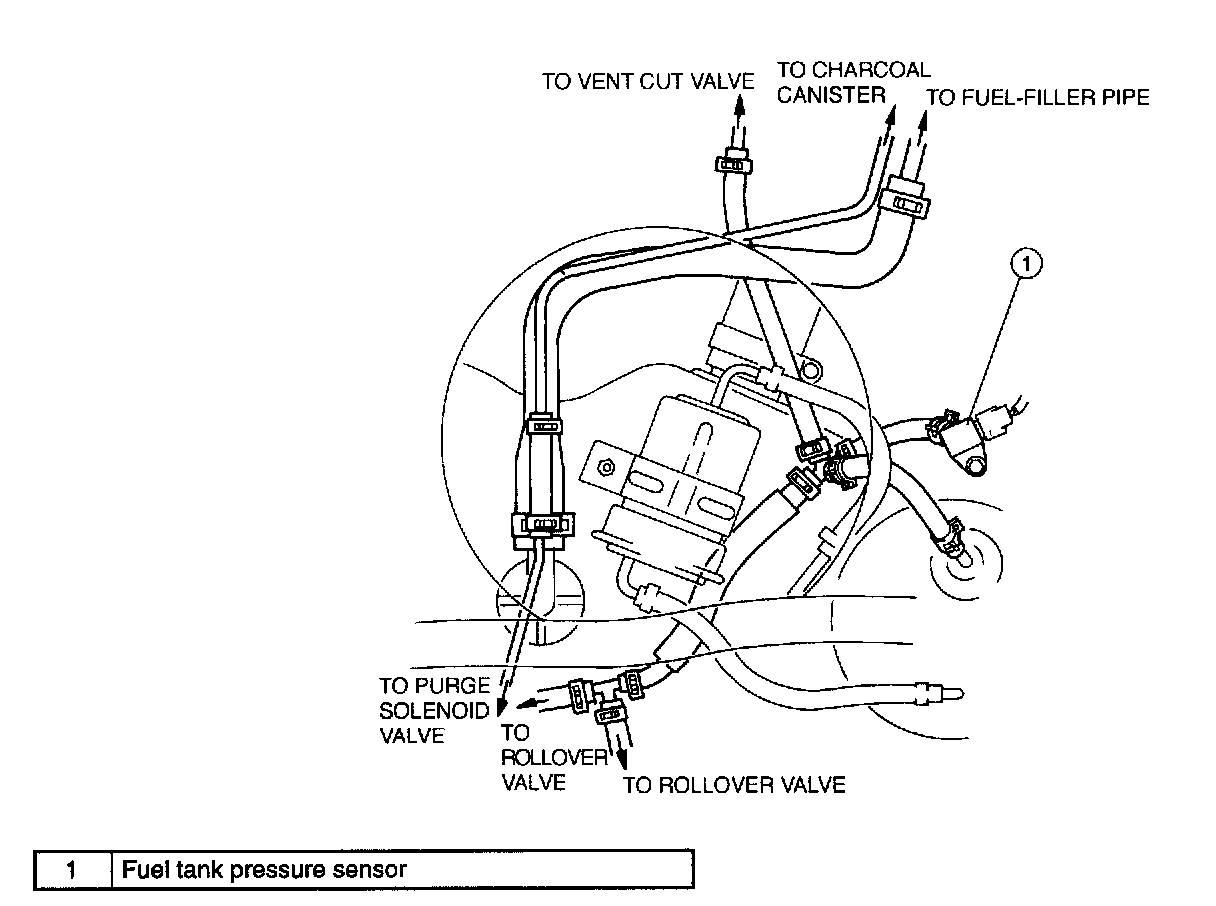 TO VENT CUT VALVE

TO CHARCOAL CANISTER

TO FUEL-FILLER PIPE

1

TO PURGE SOLENOID VALVE

TO ROLLOVER VALVE

TO ROLLOVER VALVE

| 1 | Fuel tank pressure sensor |
|---|---|