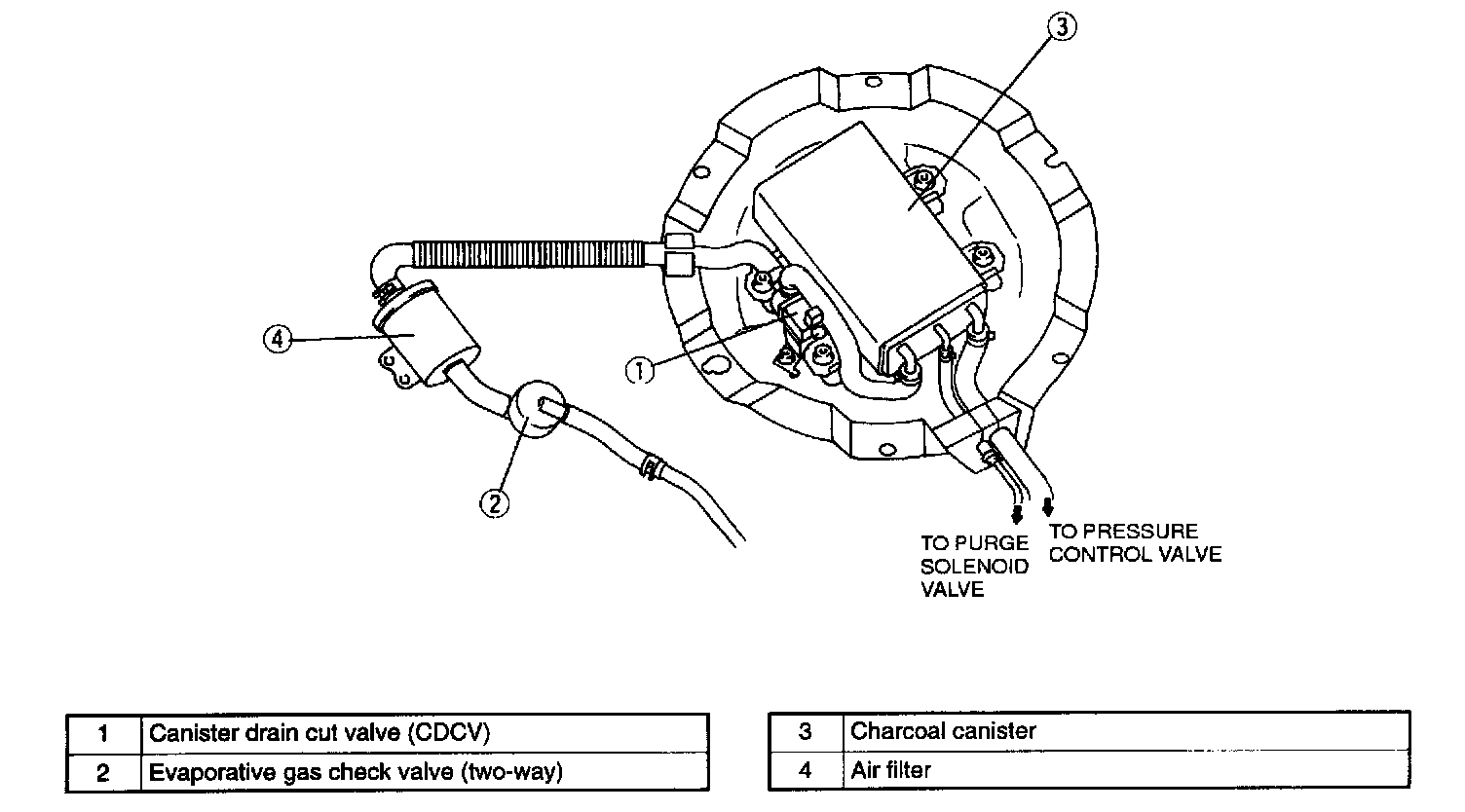 3

4

1

2

TO PURGE SOLENOID VALVE

TO PRESSURE CONTROL VALVE

| 1 | Canister drain cut valve (CDCV) |
|---|---|
| 2 | Evaporative gas check valve (two-way) |

| 3 | Charcoal canister |
|---|---|
| 4 | Air filter |