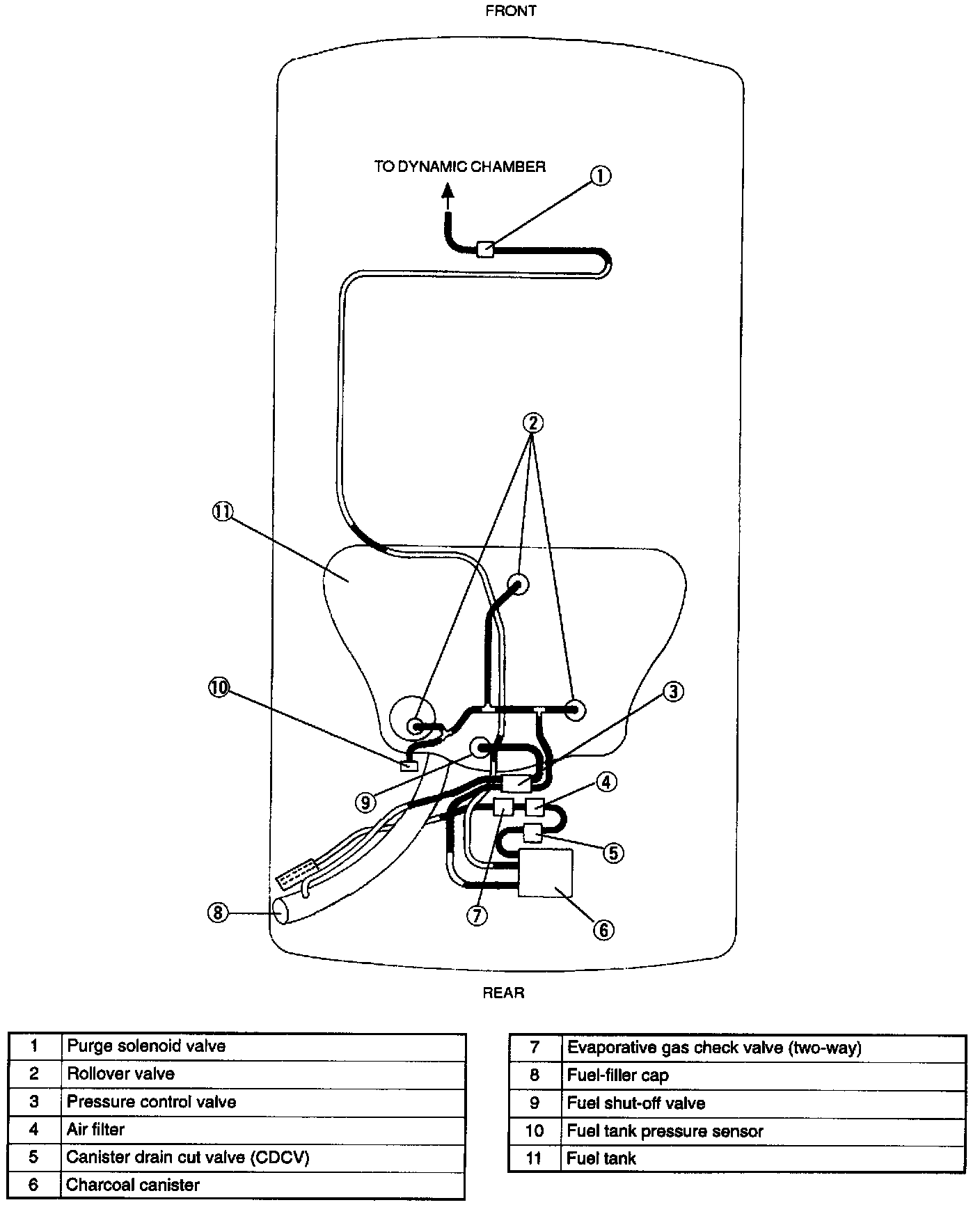 FRONT

TO DYNAMIC CHAMBER

1
2
11
10
3
9
4
5
8
7
6

REAR

| 1 | Purge solenoid valve |
|---|---|
| 2 | Rollover valve |
| 3 | Pressure control valve |
| 4 | Air filter |
| 5 | Canister drain cut valve (CDCV) |
| 6 | Charcoal canister |

| 7 | Evaporative gas check valve (two-way) |
|---|---|
| 8 | Fuel-filler cap |
| 9 | Fuel shut-off valve |
| 10 | Fuel tank pressure sensor |
| 11 | Fuel tank |