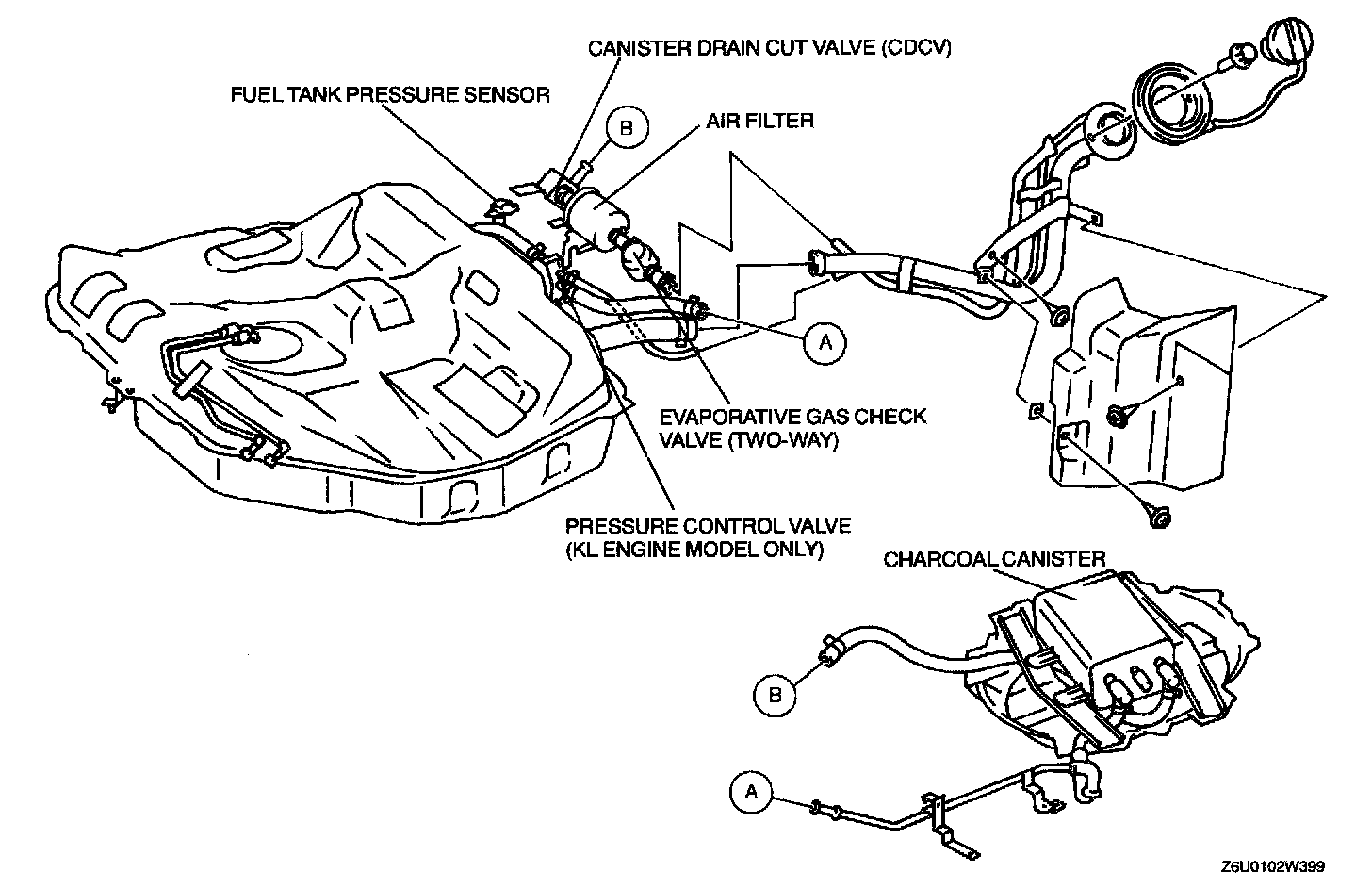 CANISTER DRAIN CUT VALVE (CDCV)

FUEL TANK PRESSURE SENSOR

B

AIR FILTER

A

EVAPORATIVE GAS CHECK VALVE (TWO-WAY)

PRESSURE CONTROL VALVE (KL ENGINE MODEL ONLY)

CHARCOAL CANISTER

B

A

Z6U0102W399