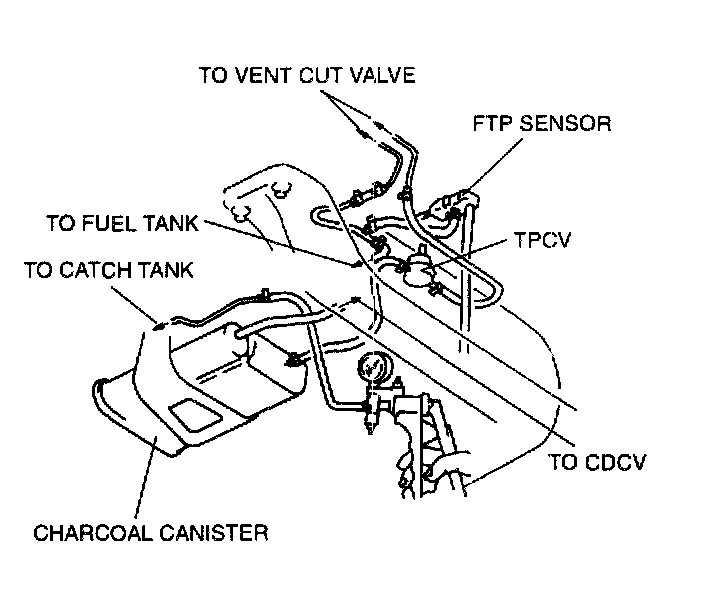 TO VENT CUT VALVE
FTP SENSOR
TO FUEL TANK
TPCV
TO CATCH TANK
TO CDCV
CHARCOAL CANISTER