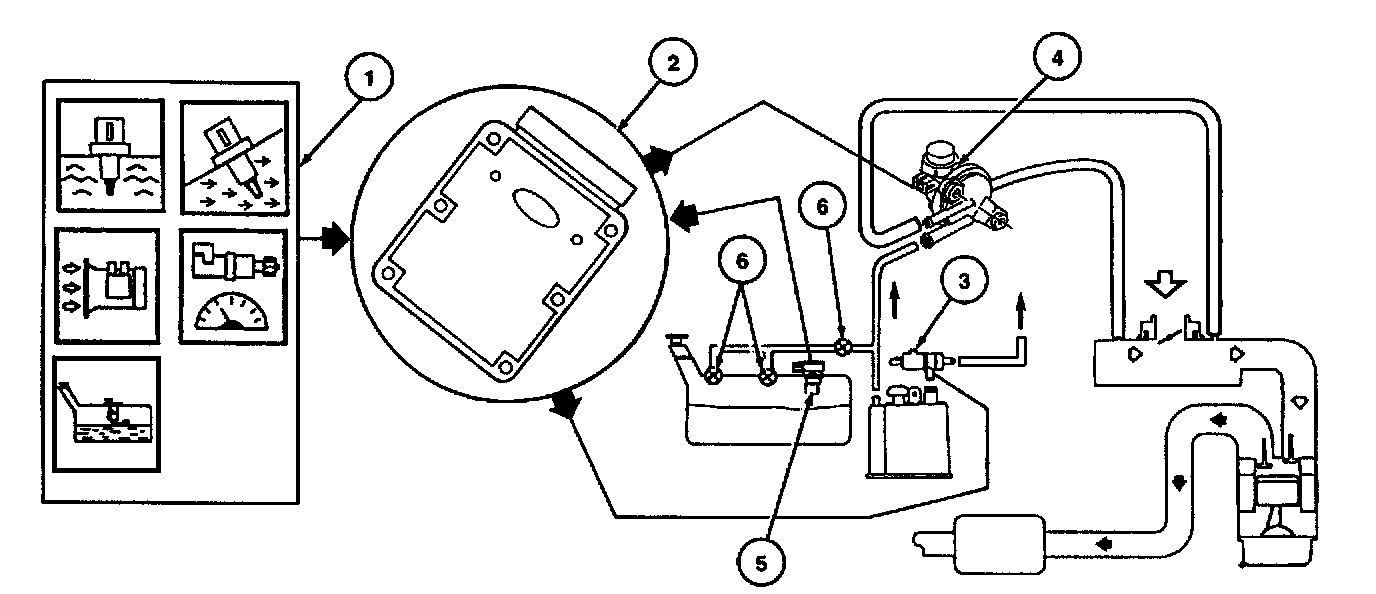 1
2
4
6
6
3
5