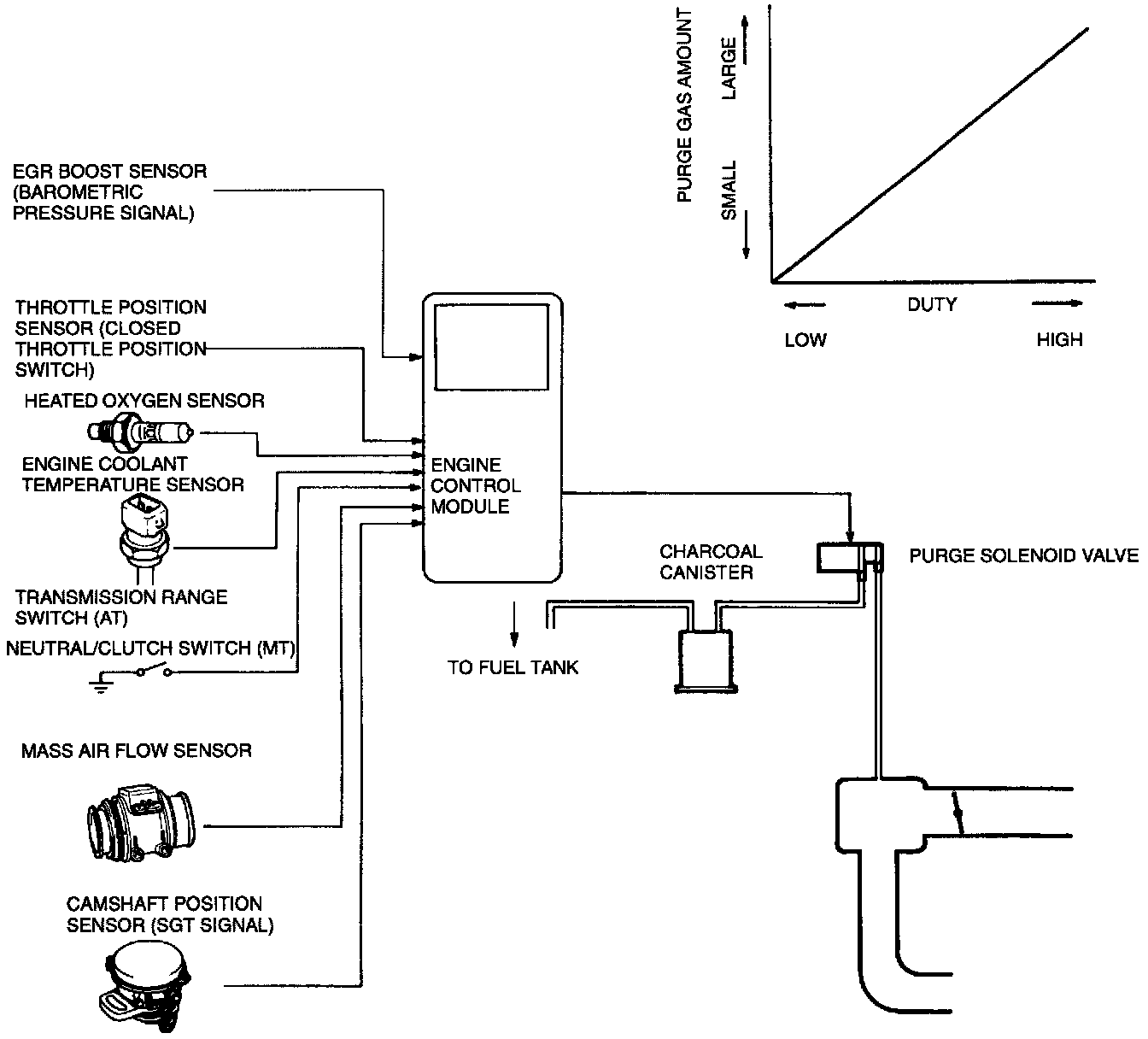 PURGE GAS AMOUNT
LARGE
SMALL
DUTY
LOW
HIGH

EGR BOOST SENSOR (BAROMETRIC PRESSURE SIGNAL)

THROTTLE POSITION SENSOR (CLOSED THROTTLE POSITION SWITCH)

HEATED OXYGEN SENSOR

ENGINE COOLANT TEMPERATURE SENSOR

TRANSMISSION RANGE SWITCH (AT)

NEUTRAL/CLUTCH SWITCH (MT)

MASS AIR FLOW SENSOR

CAMSHAFT POSITION SENSOR (SGT SIGNAL)

ENGINE CONTROL MODULE

CHARCOAL CANISTER

PURGE SOLENOID VALVE

TO FUEL TANK