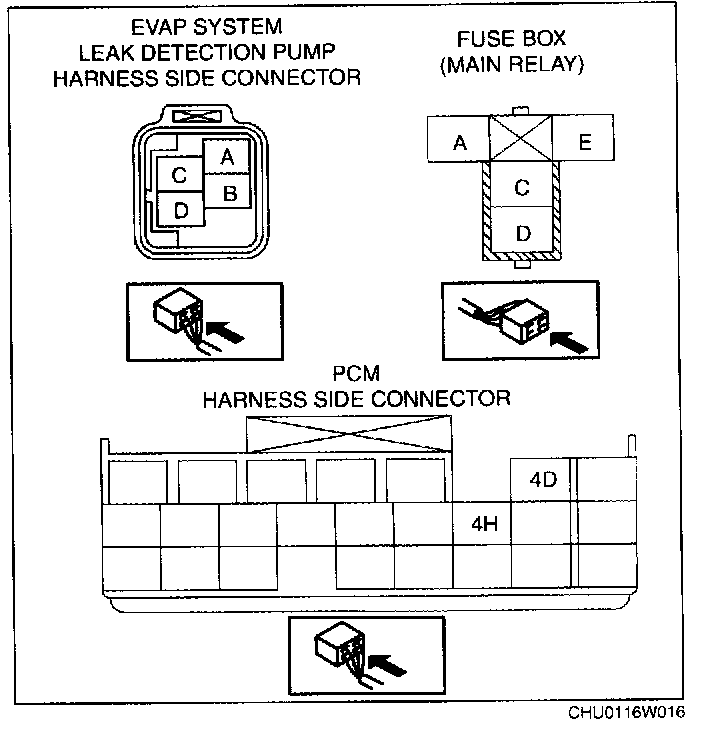 EVAP SYSTEM
LEAK DETECTION PUMP
HARNESS SIDE CONNECTOR

A
C
B
D

FUSE BOX
(MAIN RELAY)

A
E
C
D

PCM
HARNESS SIDE CONNECTOR

4D
4H

CHU0116W016