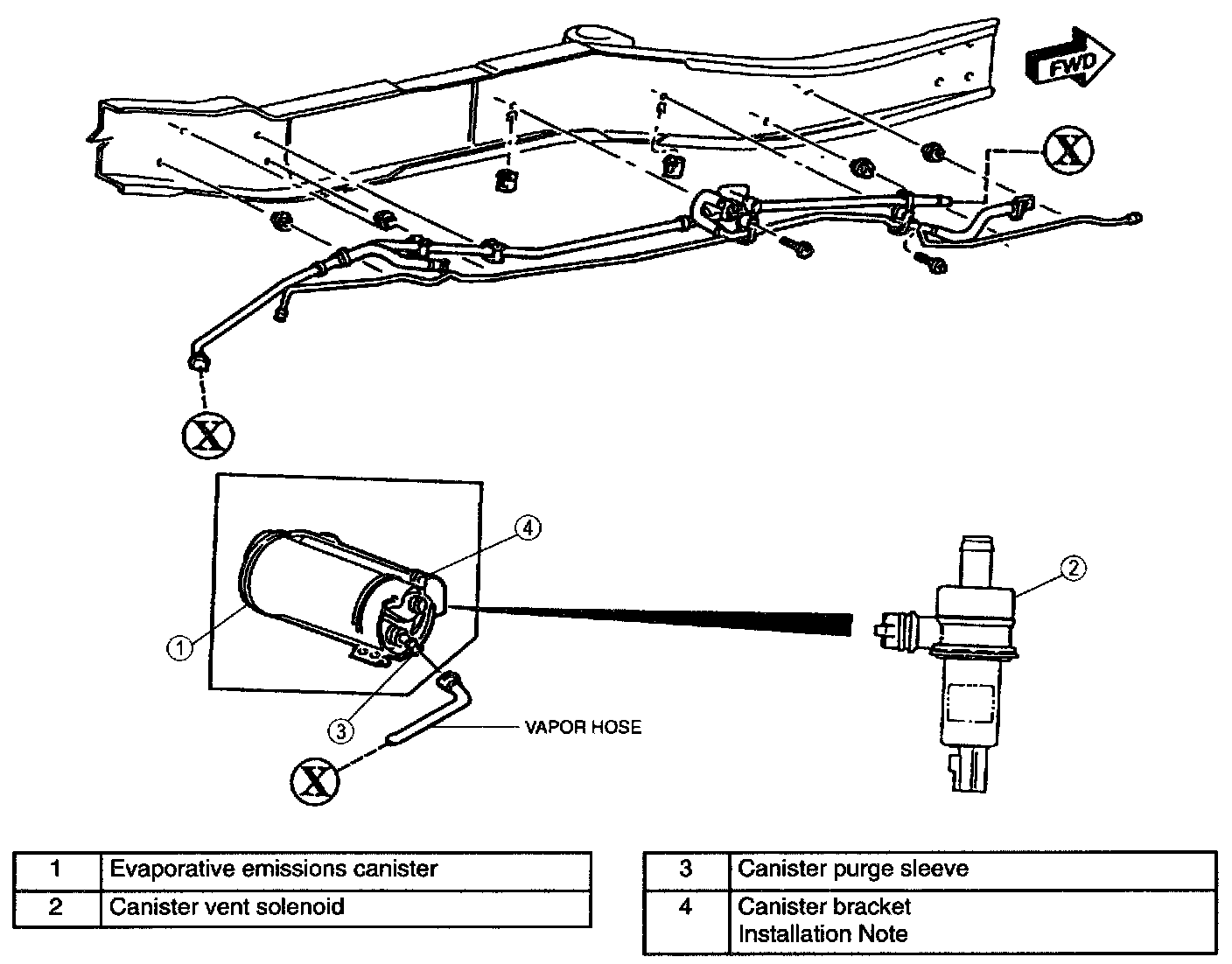 FWD

X

X

4

2

1

3

VAPOR HOSE

X

| 1 | Evaporative emissions canister |
|---|---|
| 2 | Canister vent solenoid |

| 3 | Canister purge sleeve |
|---|---|
| 4 | Canister bracket Installation Note |