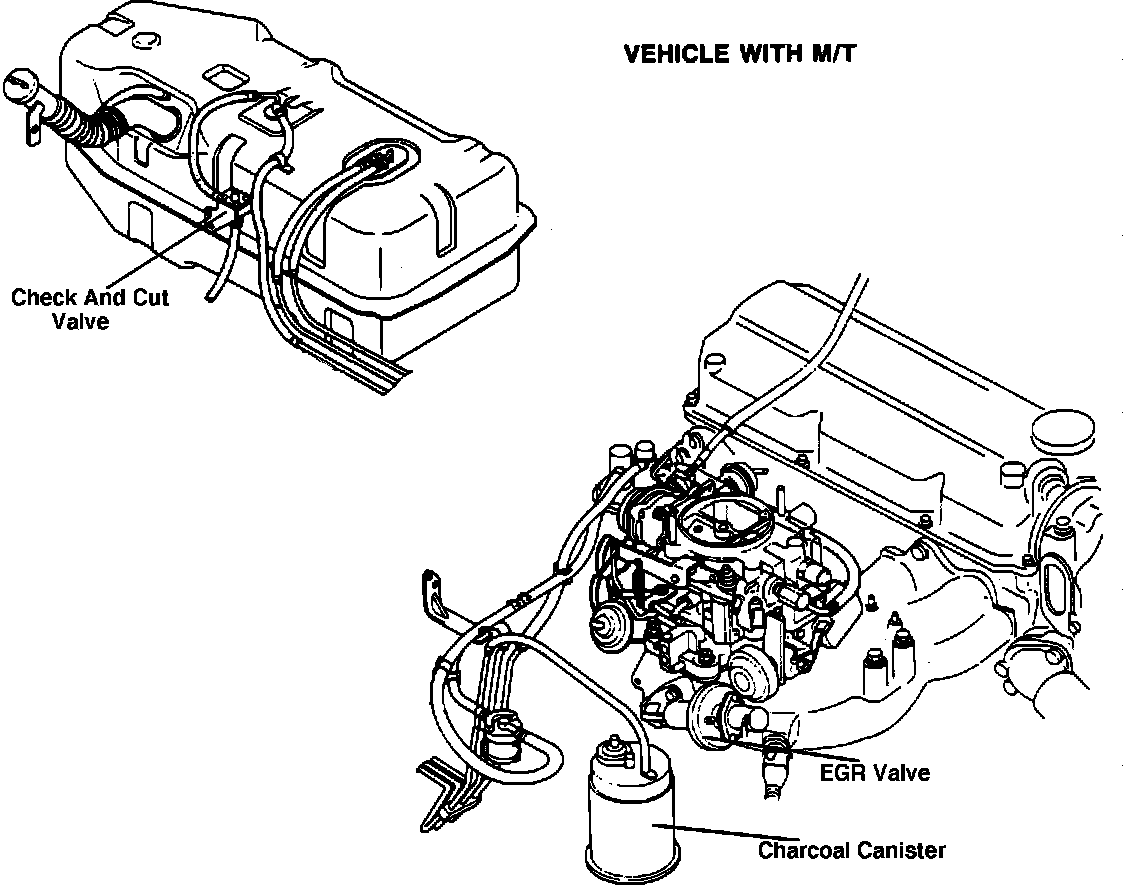 VEHICLE WITH M/T

Check And Cut Valve

EGR Valve

Charcoal Canister