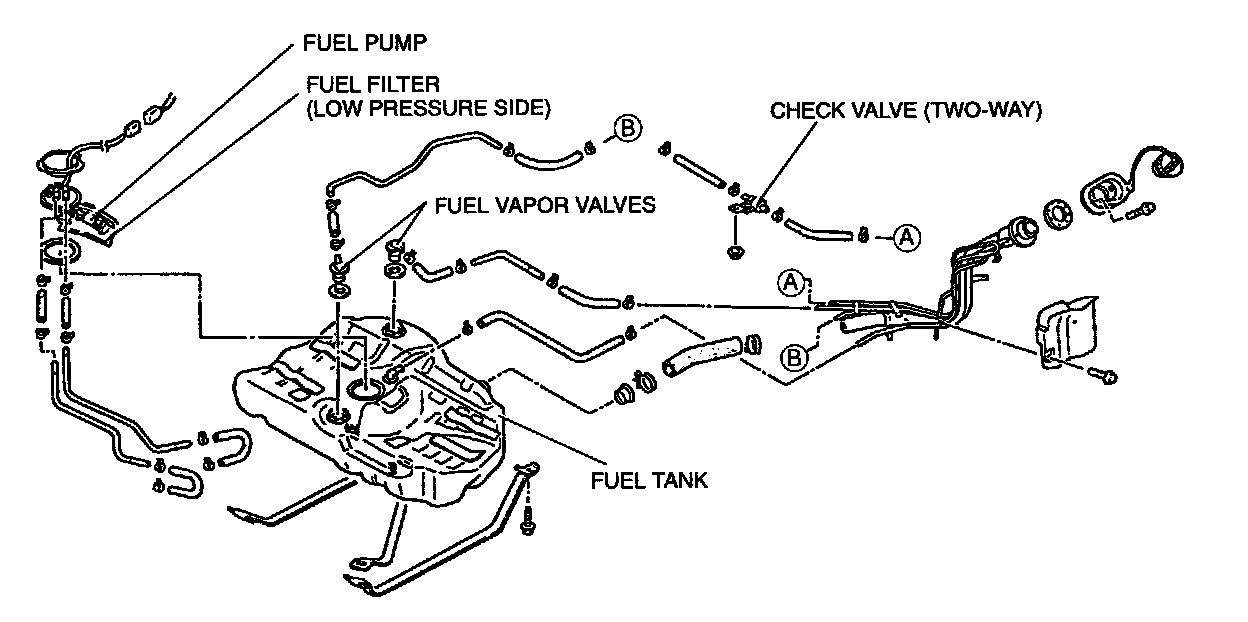 FUEL PUMP

FUEL FILTER
(LOW PRESSURE SIDE)

CHECK VALVE (TWO-WAY)

B

FUEL VAPOR VALVES

A

A

B

FUEL TANK