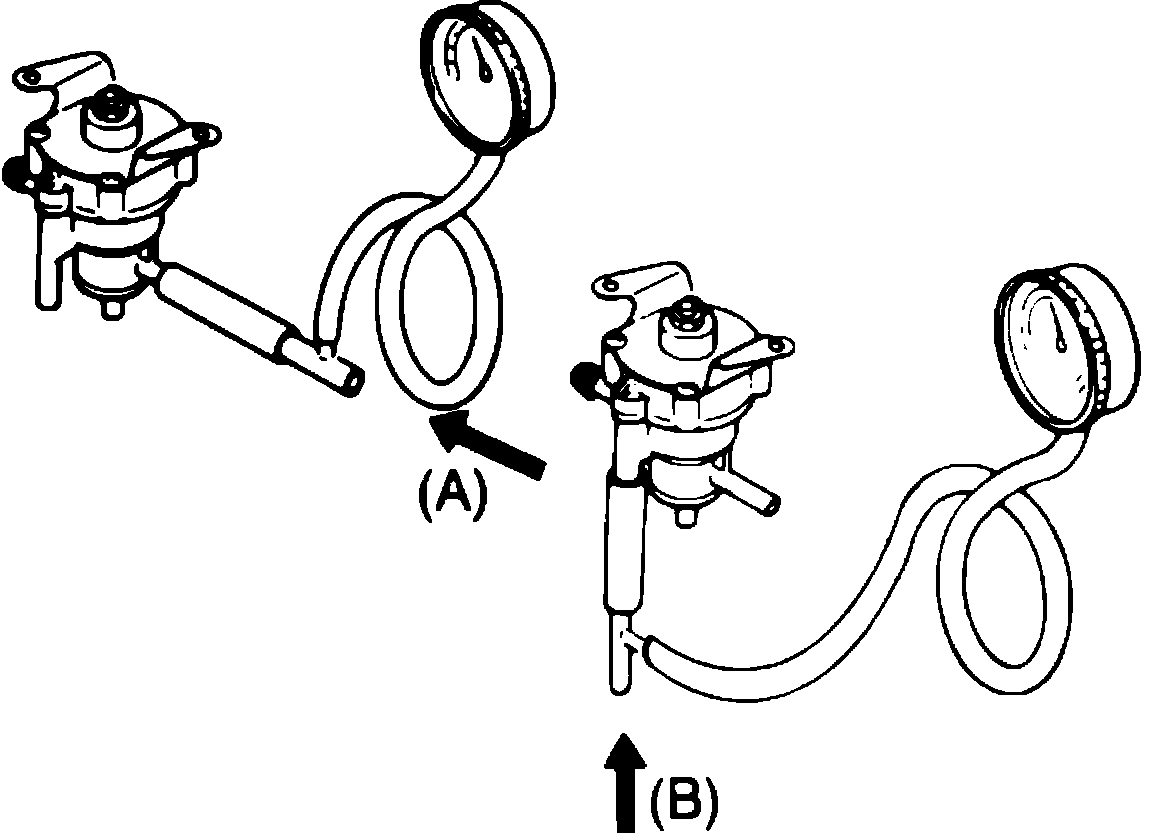 (A)

(B)