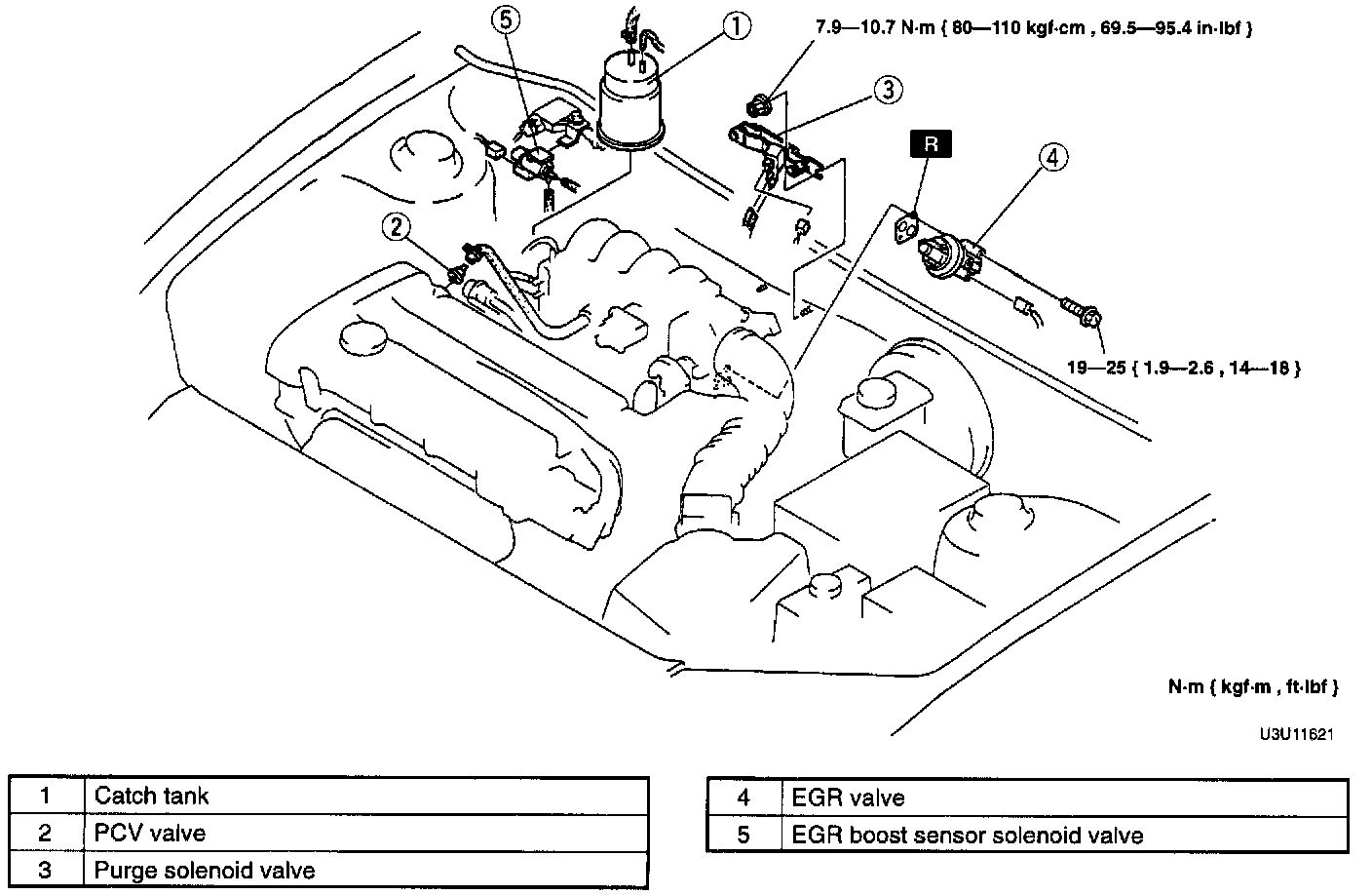 5

1

7.9—10.7 N·m { 80—110 kgf·cm , 69.5—95.4 in·lbf }

3

R

4

2

19—25 { 1.9—2.6 , 14—18 }

N·m { kgf·m , ft·lbf }

U3U11621

| 1 | Catch tank |
|---|---|
| 2 | PCV valve |
| 3 | Purge solenoid valve |

| 4 | EGR valve |
|---|---|
| 5 | EGR boost sensor solenoid valve |