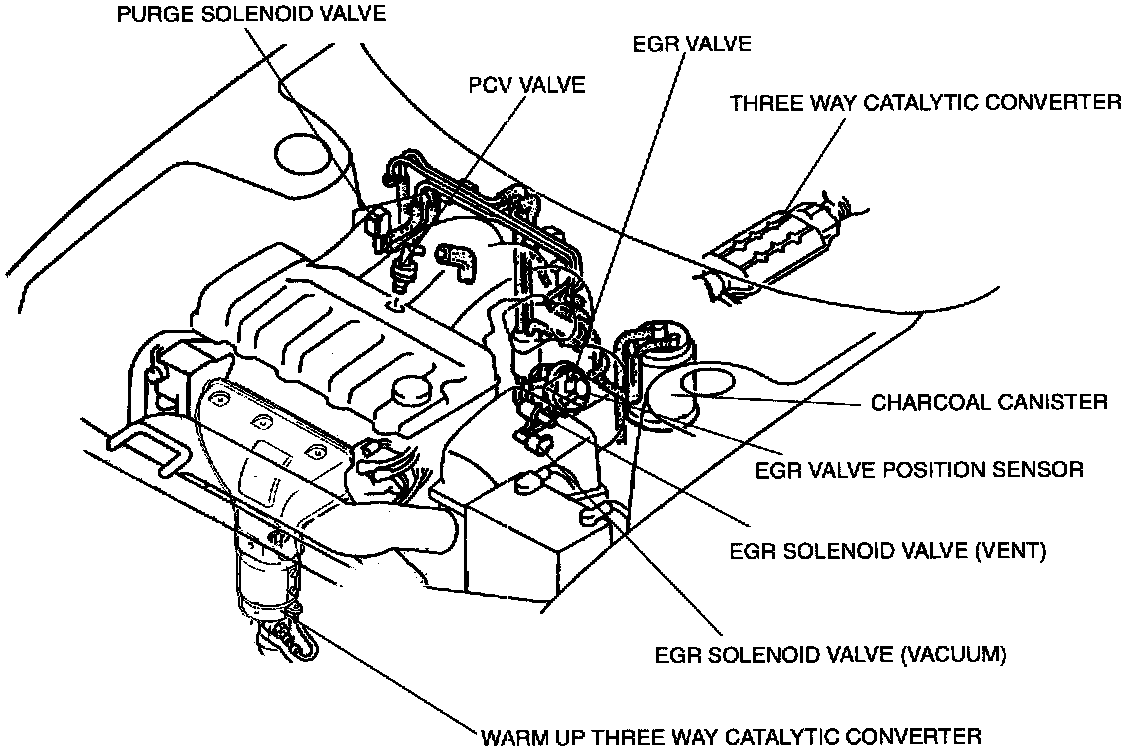 PURGE SOLENOID VALVE

EGR VALVE

PCV VALVE

THREE WAY CATALYTIC CONVERTER

CHARCOAL CANISTER

EGR VALVE POSITION SENSOR

EGR SOLENOID VALVE (VENT)

EGR SOLENOID VALVE (VACUUM)

WARM UP THREE WAY CATALYTIC CONVERTER