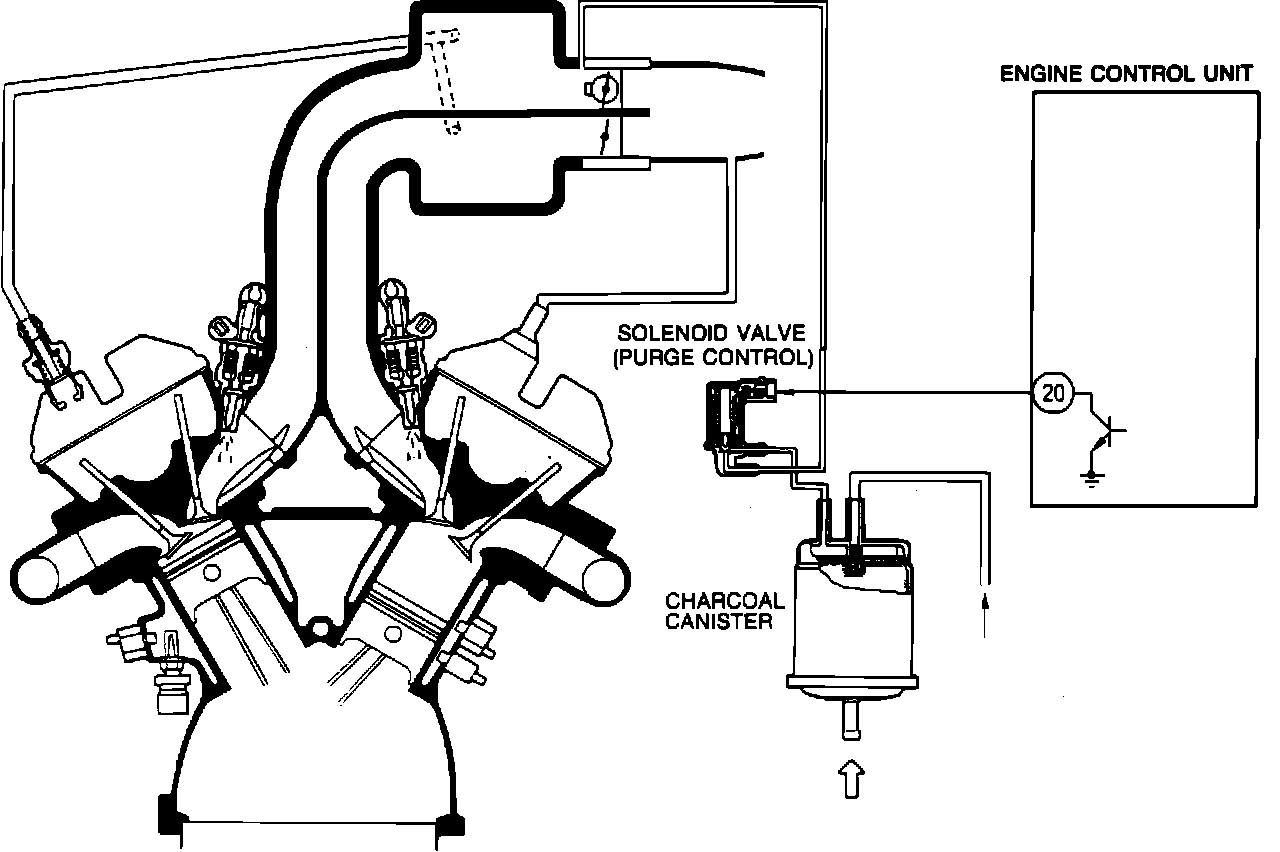 ENGINE CONTROL UNIT

SOLENOID VALVE
(PURGE CONTROL)

20

CHARCOAL
CANISTER